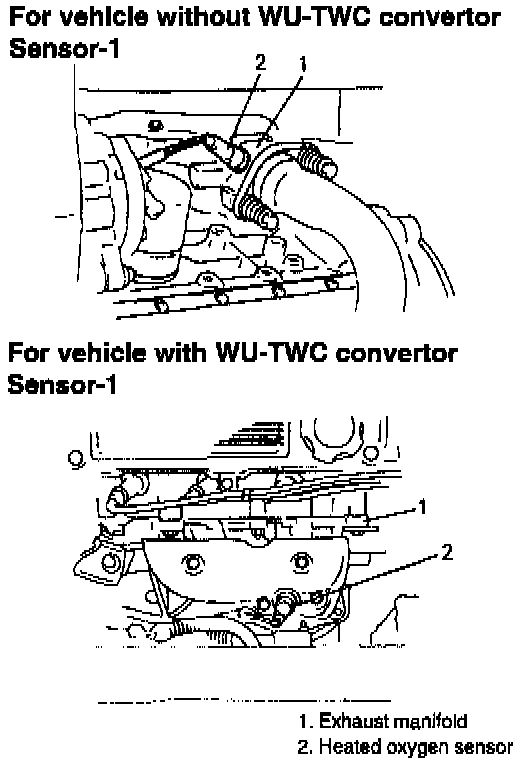 For vehicle without WU-TWC convertor
Sensor-1

2
1

For vehicle with WU-TWC convertor
Sensor-1

1
2

1. Exhaust manifold
2. Heated oxygen sensor