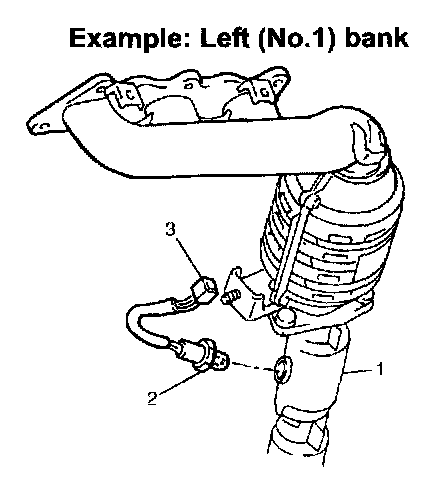 Example: Left (No.1) bank

3

1

2