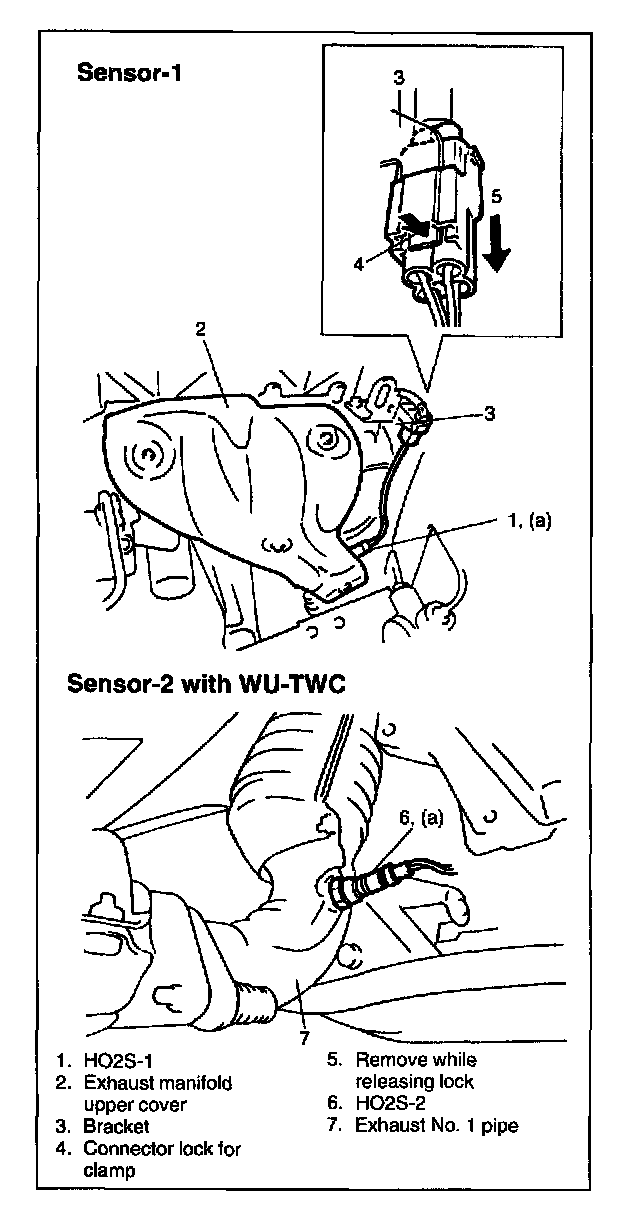 Sensor-1

3

5

4

2

3

1, (a)

Sensor-2 with WU-TWC

6, (a)

7

1. HO2S-1
2. Exhaust manifold upper cover
3. Bracket
4. Connector lock for clamp

5. Remove while releasing lock
6. HO2S-2
7. Exhaust No. 1 pipe