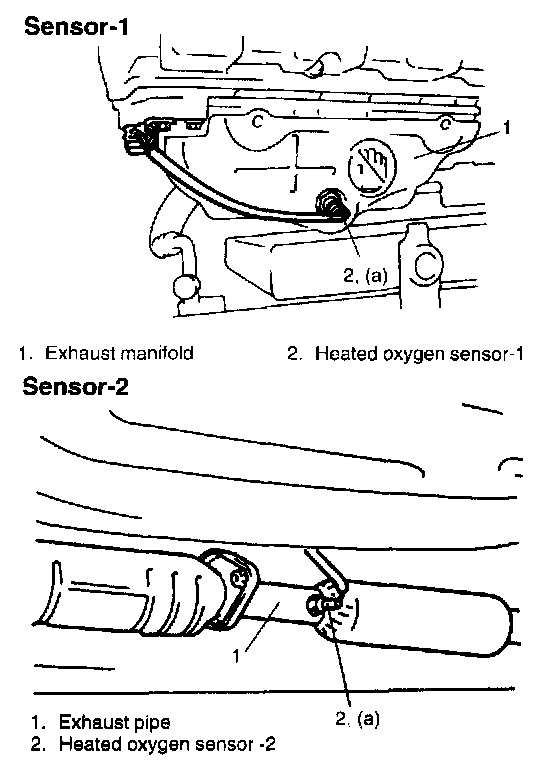 Sensor-1

1

2, (a)

1. Exhaust manifold

2. Heated oxygen sensor-1

Sensor-2

1

2, (a)

1. Exhaust pipe
2. Heated oxygen sensor -2