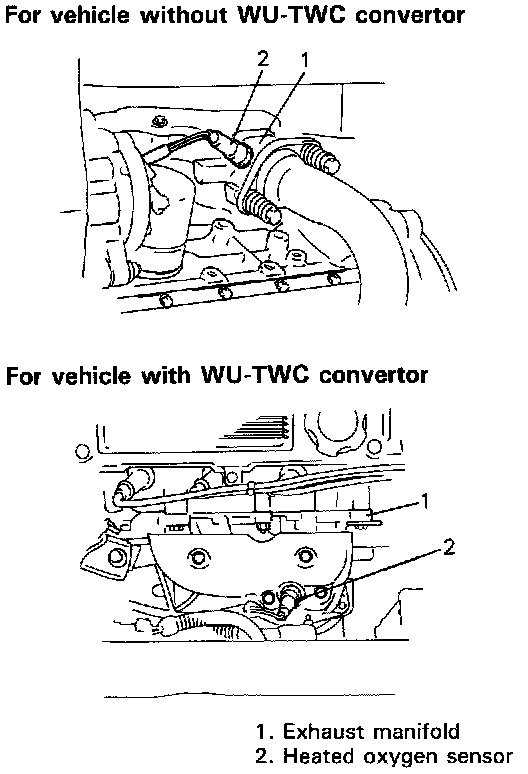 For vehicle without WU-TWC convertor

2
1

For vehicle with WU-TWC convertor

1
2

1. Exhaust manifold
2. Heated oxygen sensor