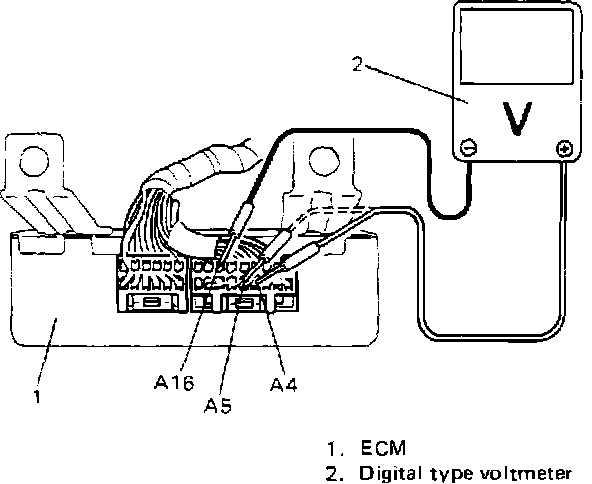 2
V
1
A16
A5
A4
1. ECM
2. Digital type voltmeter