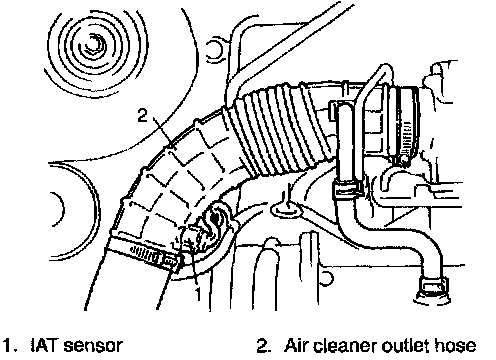 2

1

1. IAT sensor

2. Air cleaner outlet hose