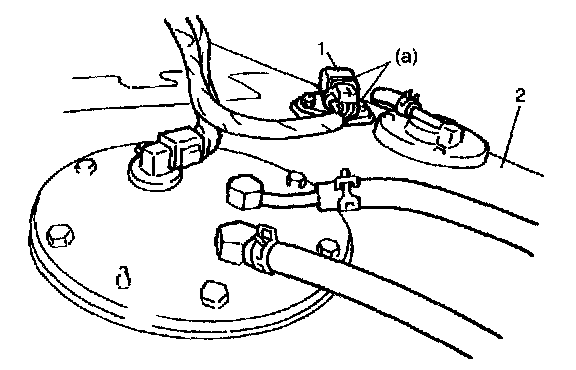 1
(a)
2