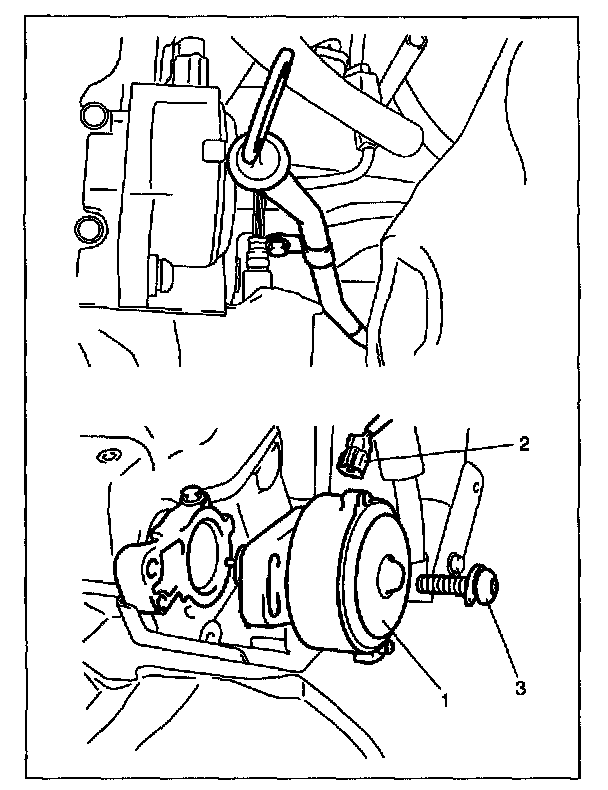 2
1
3