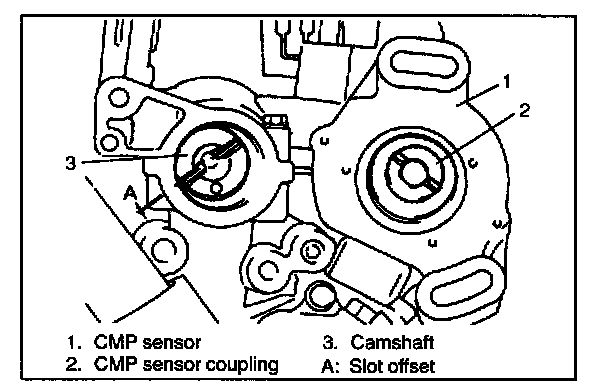 1
2
3
A

1. CMP sensor
2. CMP sensor coupling
3. Camshaft
A: Slot offset