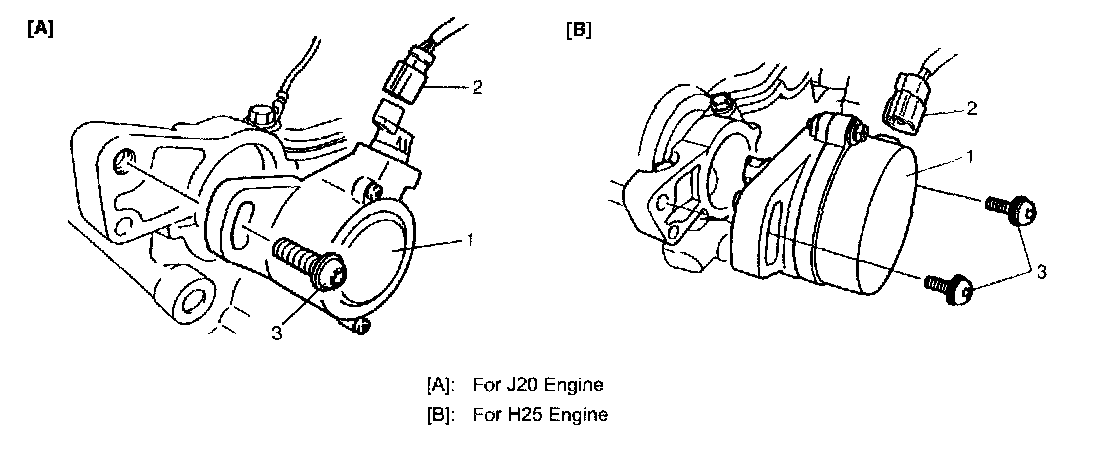 [A]

2

1

3

[B]

2

1

3

[A]: For J20 Engine
[B]: For H25 Engine