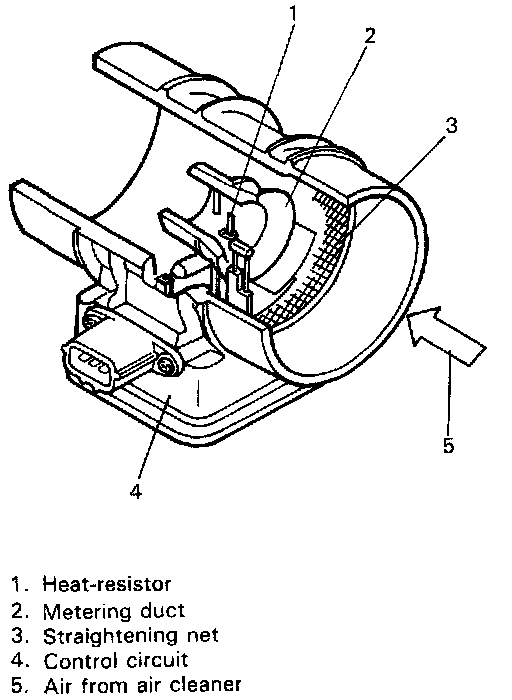 1
2
3
5
4

1. Heat-resistor
2. Metering duct
3. Straightening net
4. Control circuit
5. Air from air cleaner