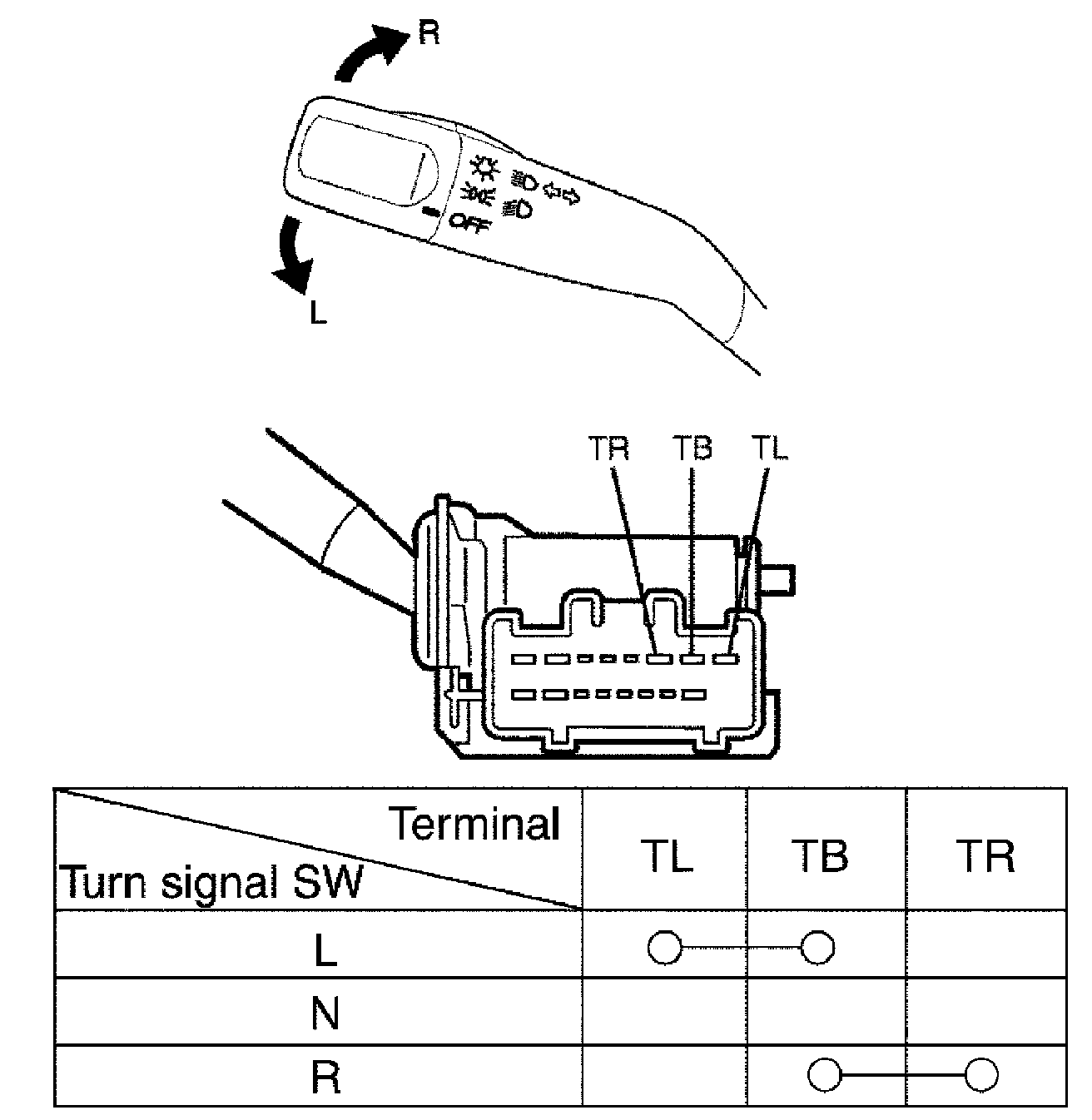 R

OFF

L

TR TB TL

| Terminal / Turn signal SW | TL | TB | TR |
|---|---|---|---|
| L | ○ | ○ | |
| N | | | |
| R | | ○ | ○ |