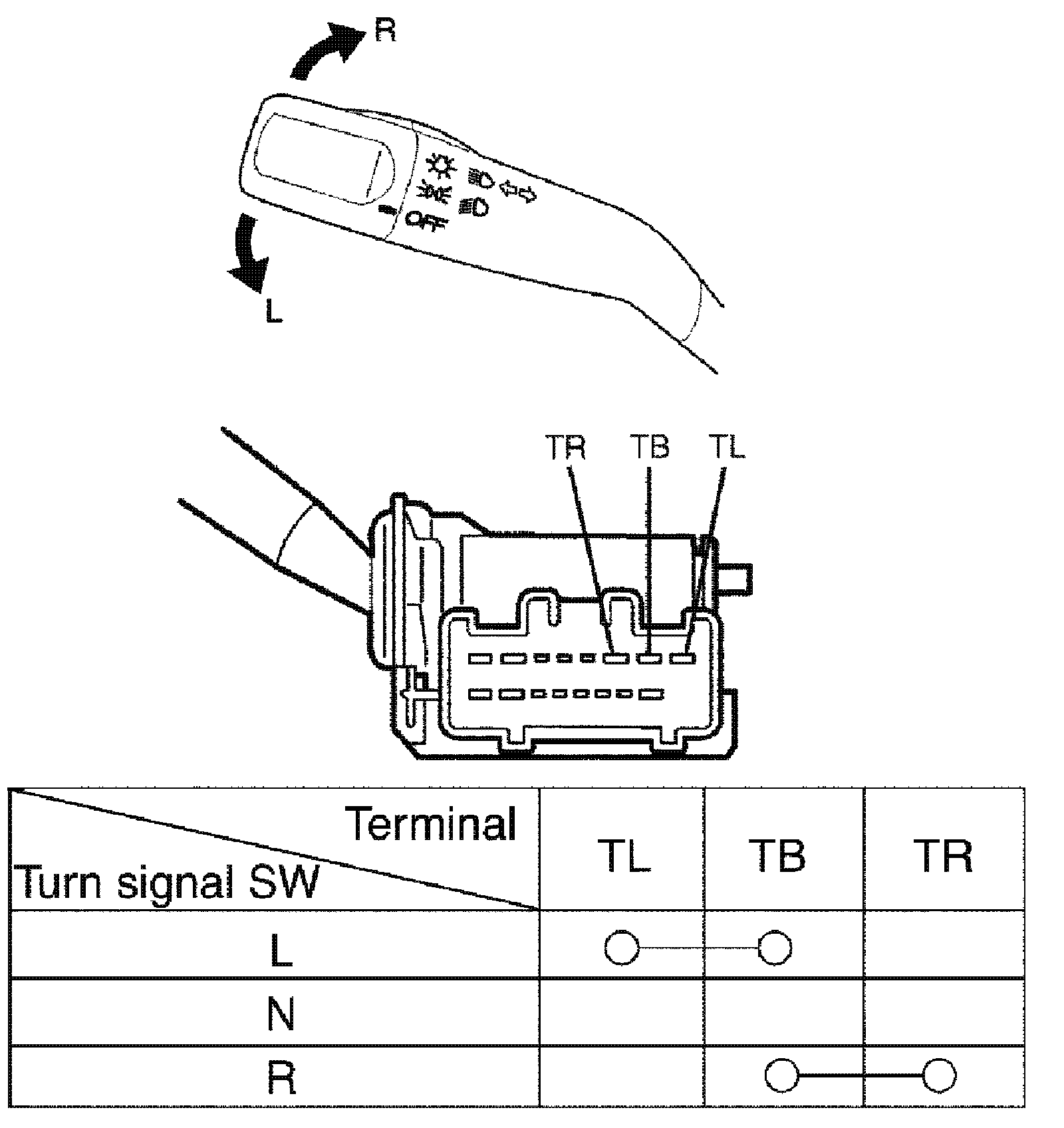 R

OFF

L

TR TB TL

| Terminal / Turn signal SW | TL | TB | TR |
|---|---|---|---|
| L | ○ | ○ | |
| N | | | |
| R | | ○ | ○ |