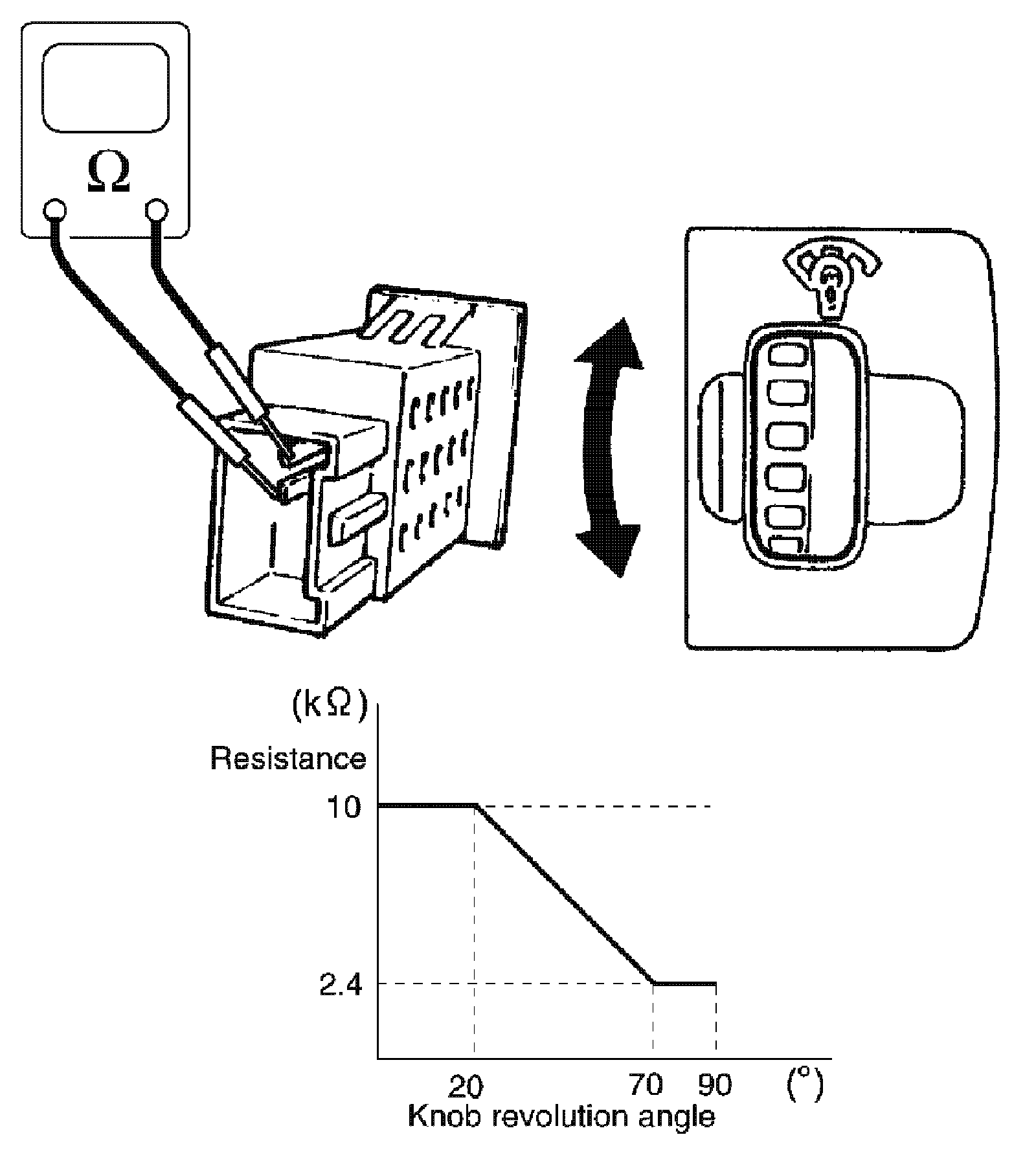 Ω

(kΩ)
Resistance
10
2.4
20
70
90
(°)
Knob revolution angle