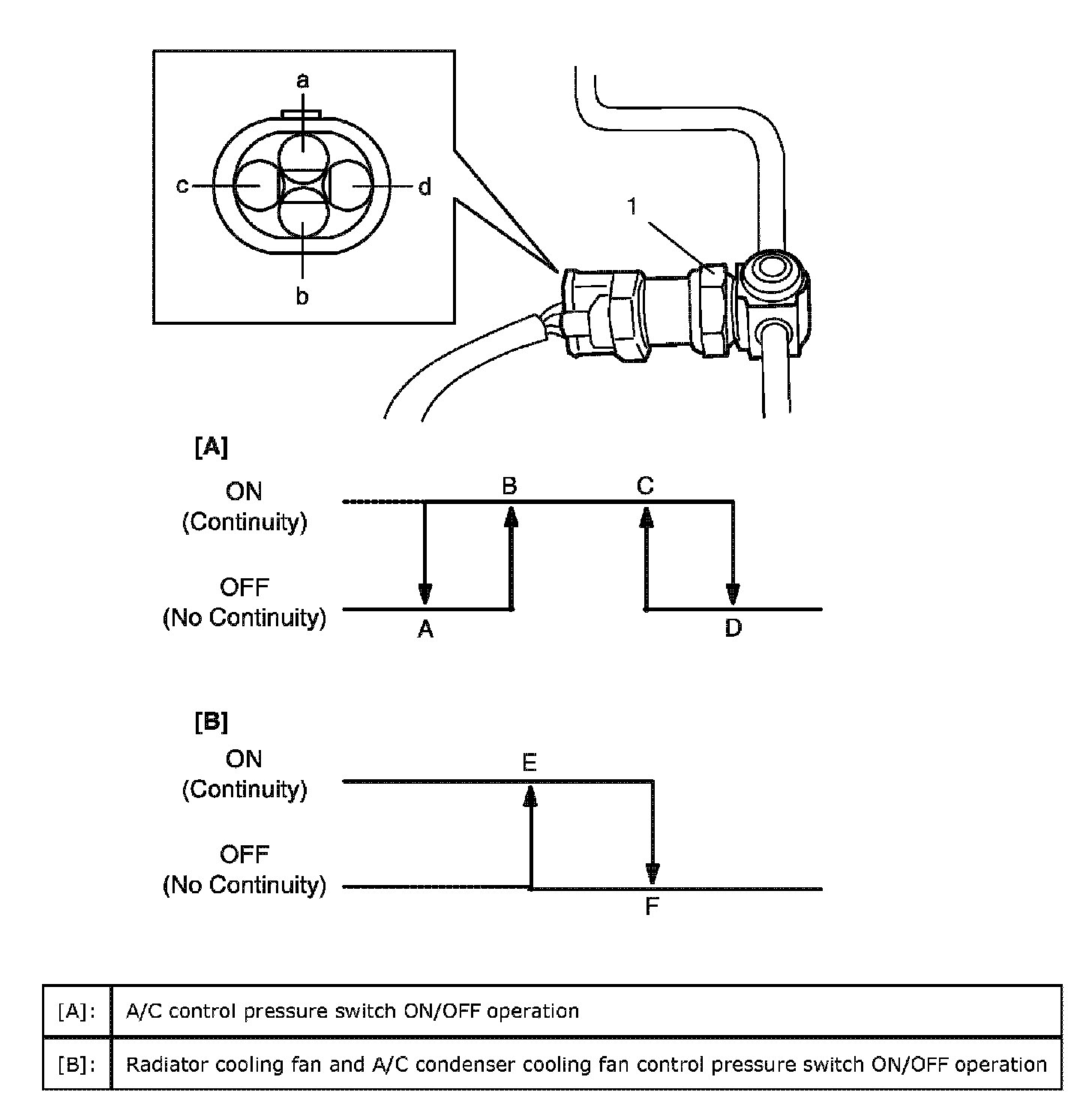 a
c
d
b
1

[A]

ON
(Continuity)

OFF
(No Continuity)

B
C
A
D

[B]

ON
(Continuity)

OFF
(No Continuity)

E
F

| [A]: | A/C control pressure switch ON/OFF operation |
|---|---|
| [B]: | Radiator cooling fan and A/C condenser cooling fan control pressure switch ON/OFF operation |