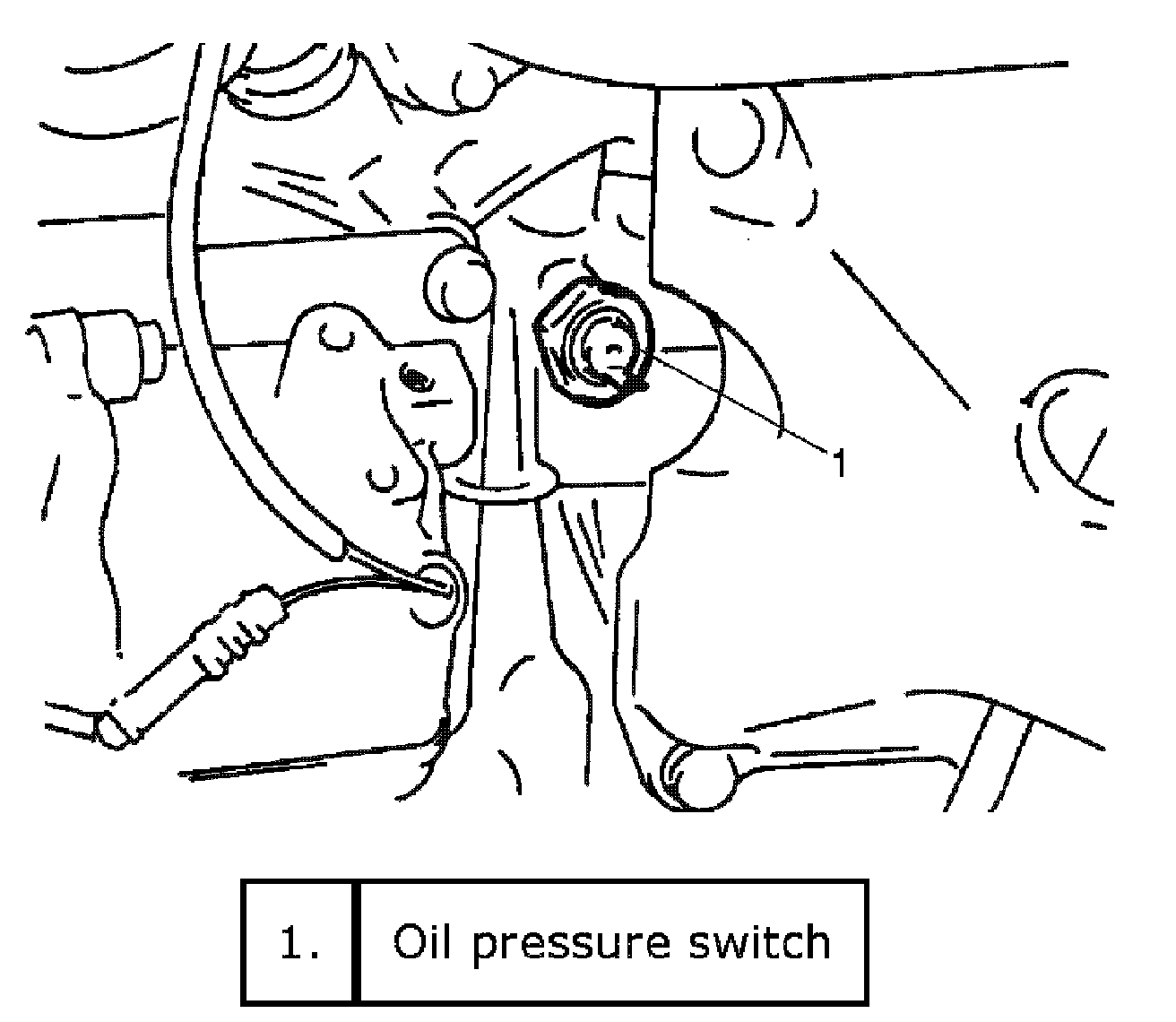 1

| 1. | Oil pressure switch |
|---|---|