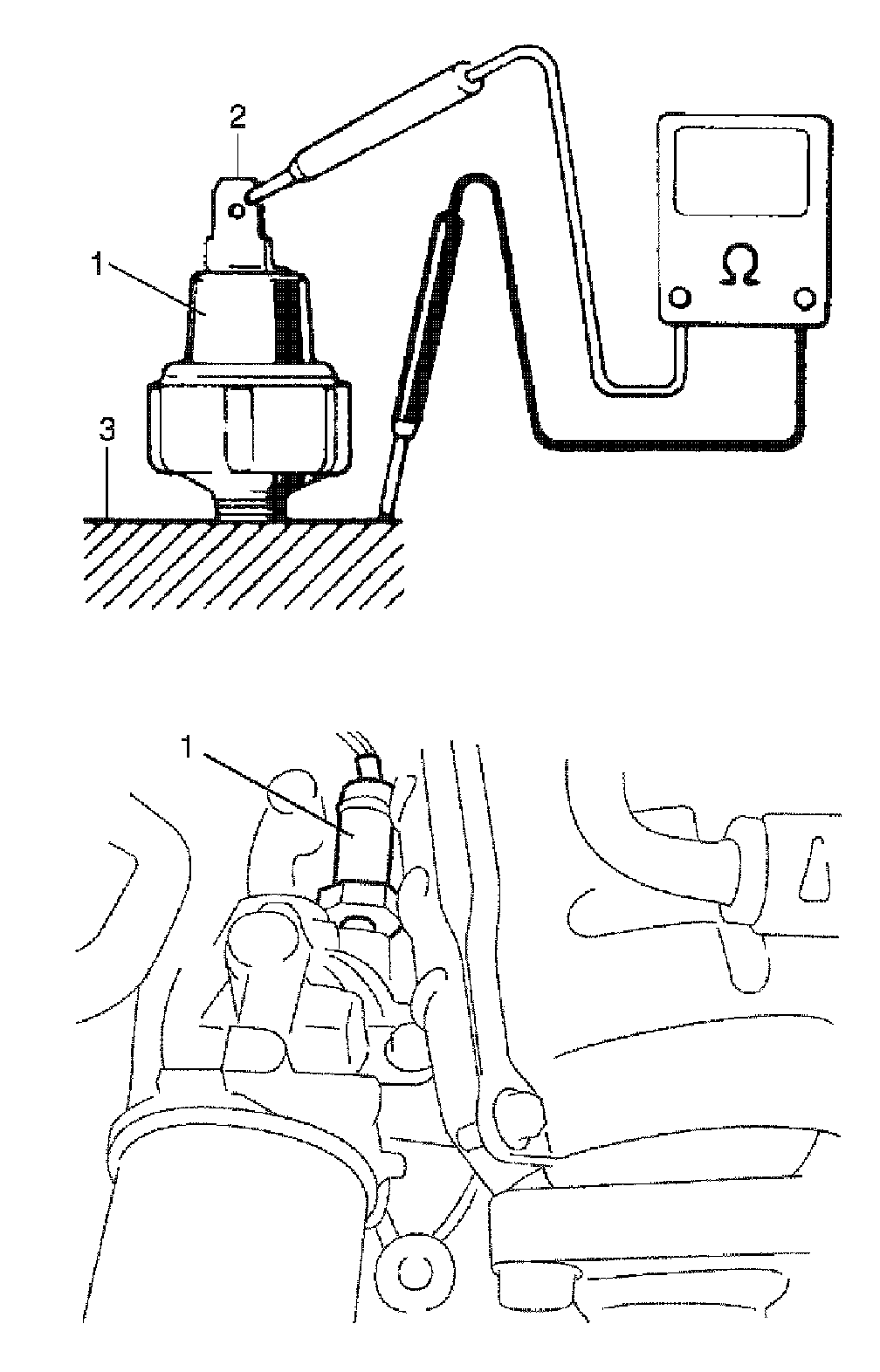 2
1
Ω
3

1