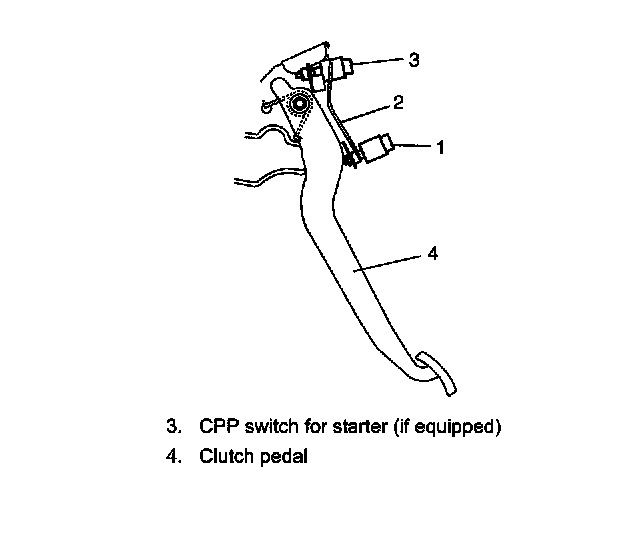 3
2
1
4

3. CPP switch for starter (if equipped)
4. Clutch pedal