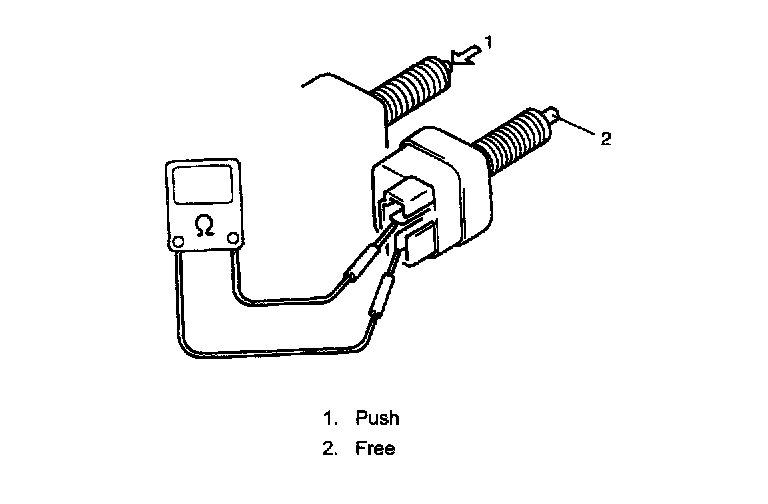 1

2

Ω

1. Push
2. Free