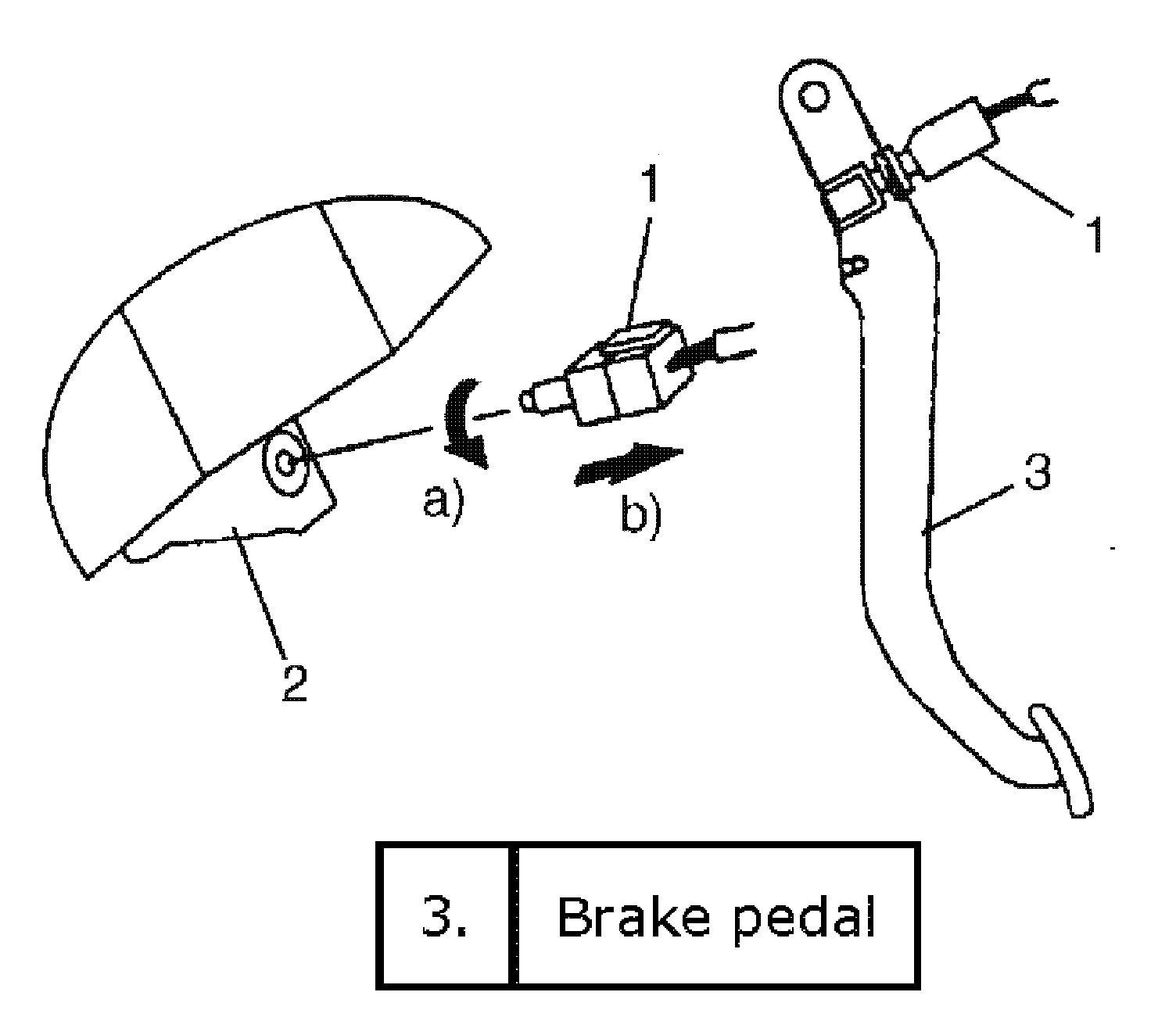 1

1

a)

b)

3

2

| 3. | Brake pedal |
|---|---|