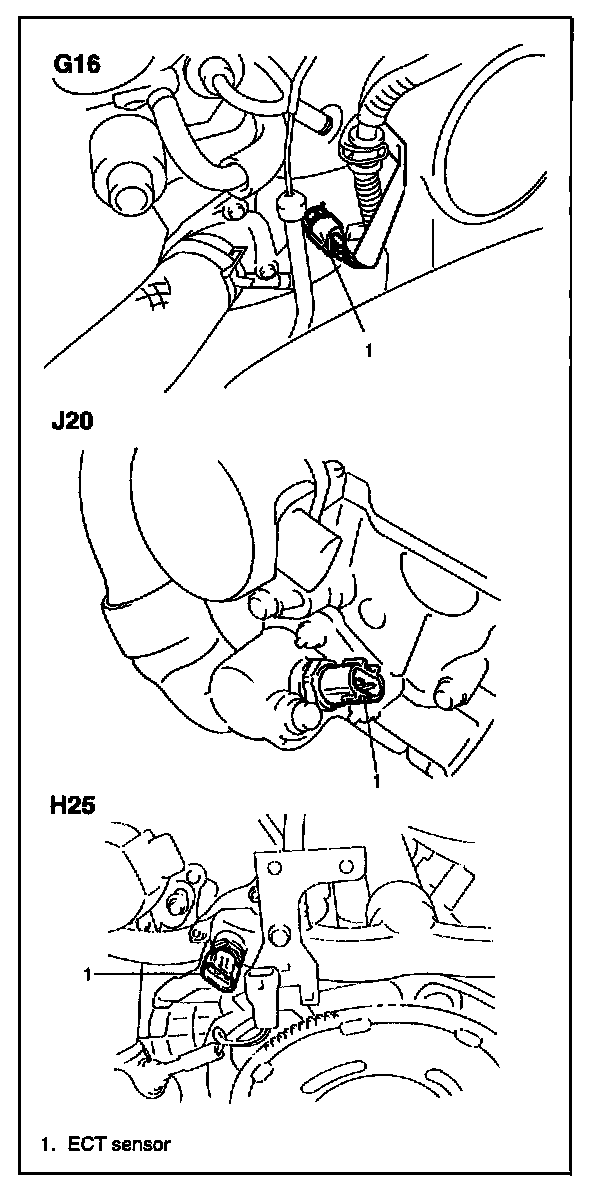 G16

1

J20

1

H25

1

1. ECT sensor