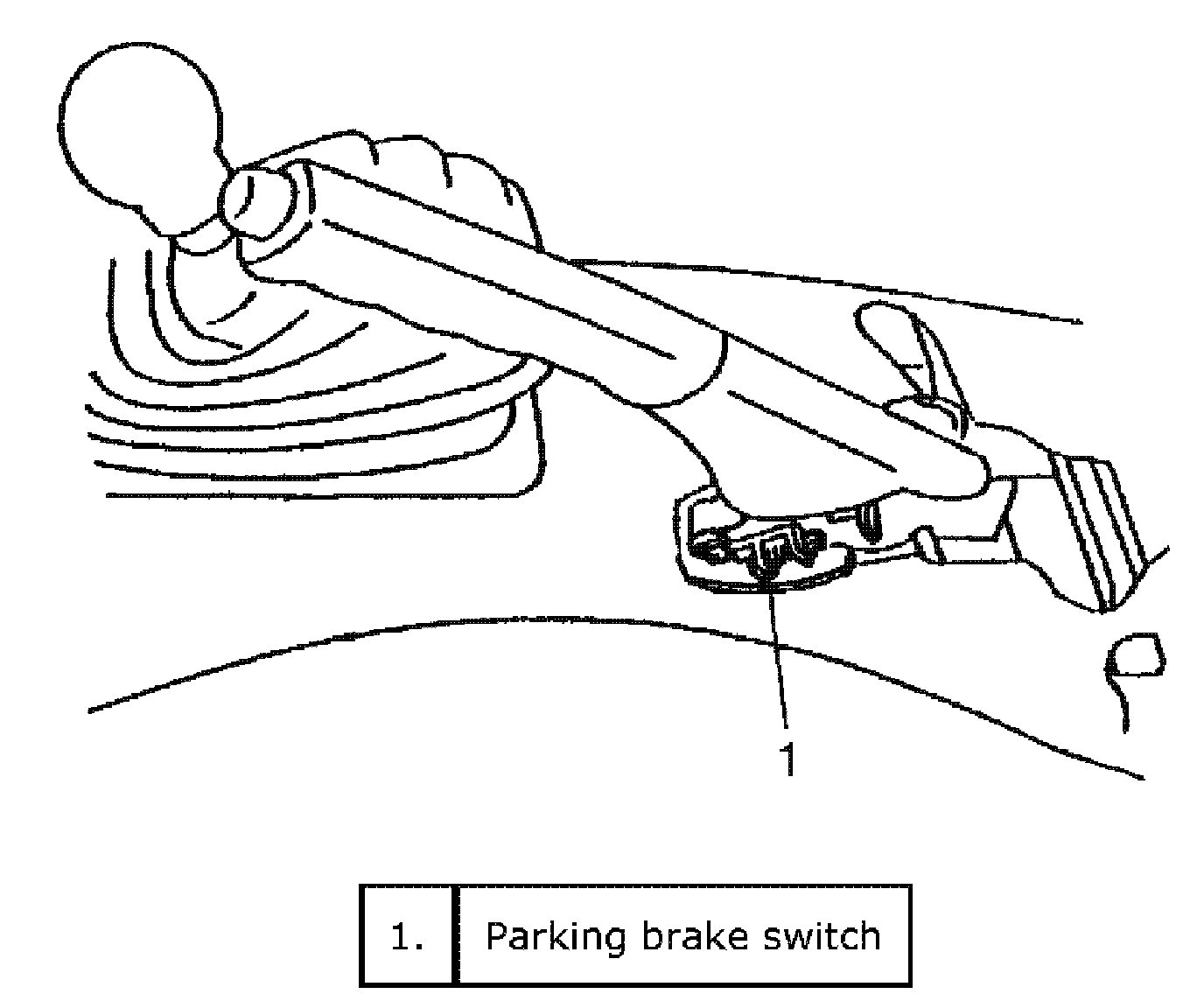 1

| 1. | Parking brake switch |
|---|---|