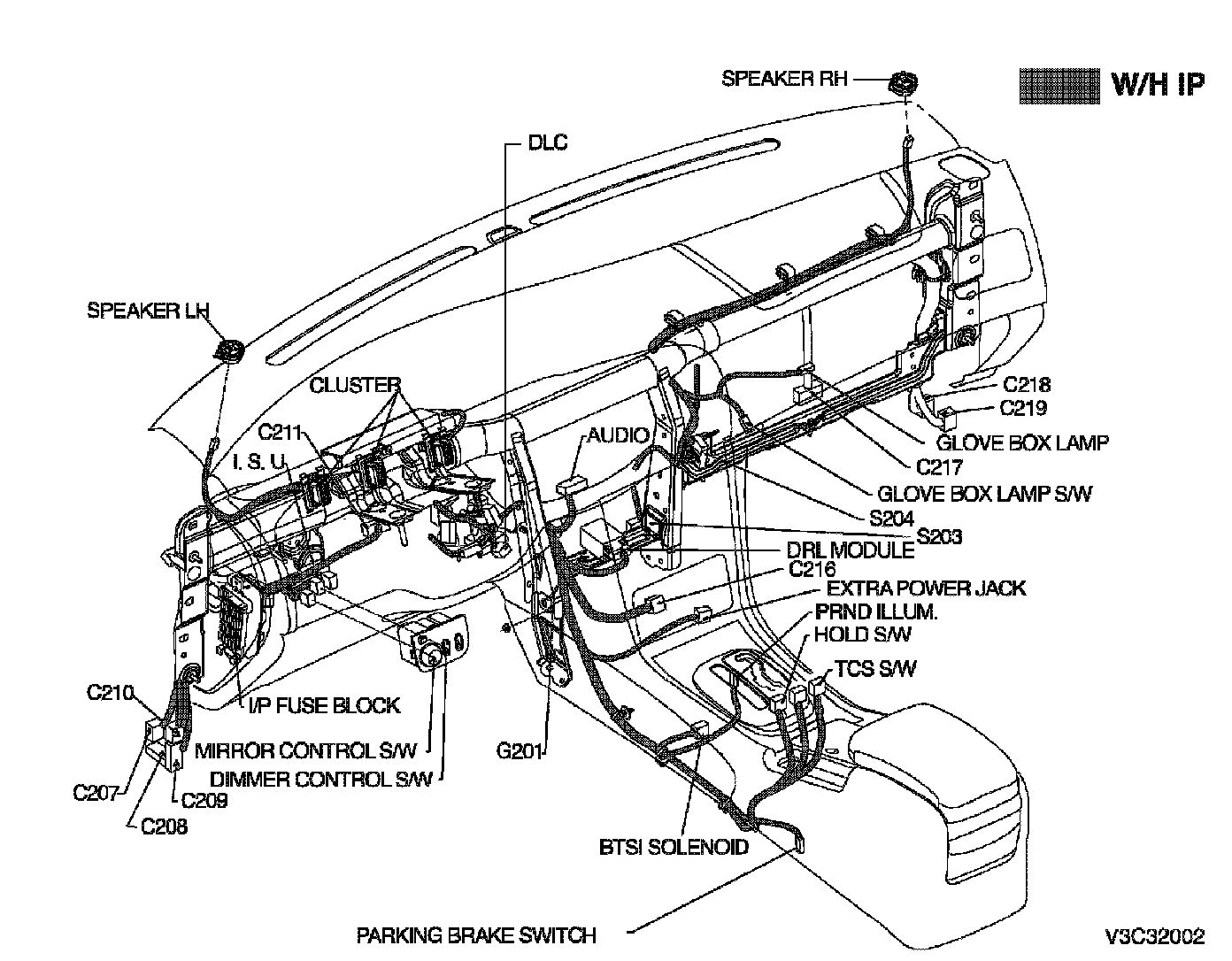 SPEAKER RH

W/H IP

DLC

SPEAKER LH

CLUSTER

C211

I. S. U.

AUDIO

C218

C219

GLOVE BOX LAMP

C217

GLOVE BOX LAMP S/W

S204

S203

DRL MODULE

C216

EXTRA POWER JACK

PRND ILLUM.

HOLD S/W

TCS S/W

C210

I/P FUSE BLOCK

MIRROR CONTROL S/W

DIMMER CONTROL S/W

G201

C207

C209

C208

BTSI SOLENOID

PARKING BRAKE SWITCH

V3C32002