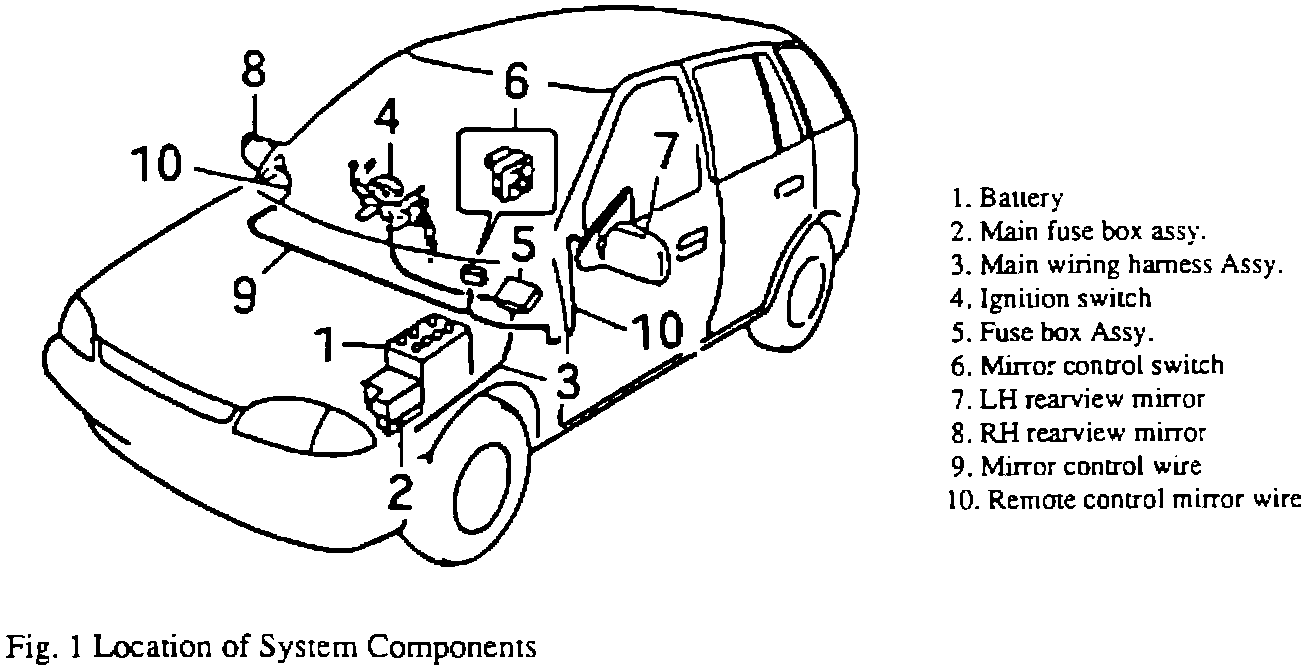 8

6

4

10

7

5

9

10

1

3

2

1. Battery
2. Main fuse box assy.
3. Main wiring harness Assy.
4. Ignition switch
5. Fuse box Assy.
6. Mirror control switch
7. LH rearview mirror
8. RH rearview mirror
9. Mirror control wire
10. Remote control mirror wire

Fig. 1 Location of System Components