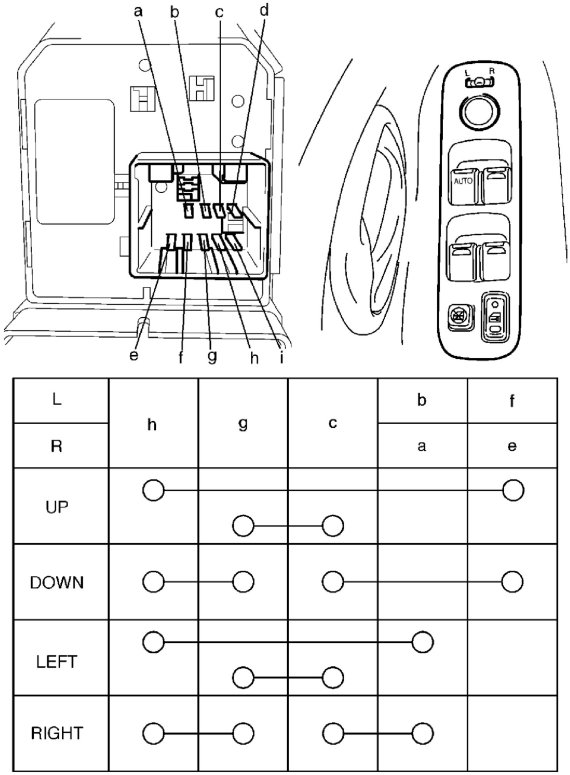 a b c d

e f g h i

L R

AUTO

| L | h | g | c | b | f |
|---|---|---|---|---|---|
| R | | | | a | e |
| UP | | | | | |
| DOWN | | | | | |
| LEFT | | | | | |
| RIGHT | | | | | |