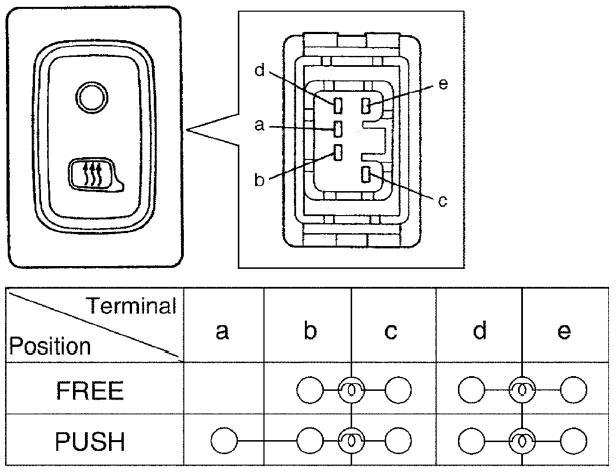 d
e
a
b
c

| Terminal / Position | a | b | c | d | e |
|---|---|---|---|---|---|
| FREE | | | | | |
| PUSH | | | | | |