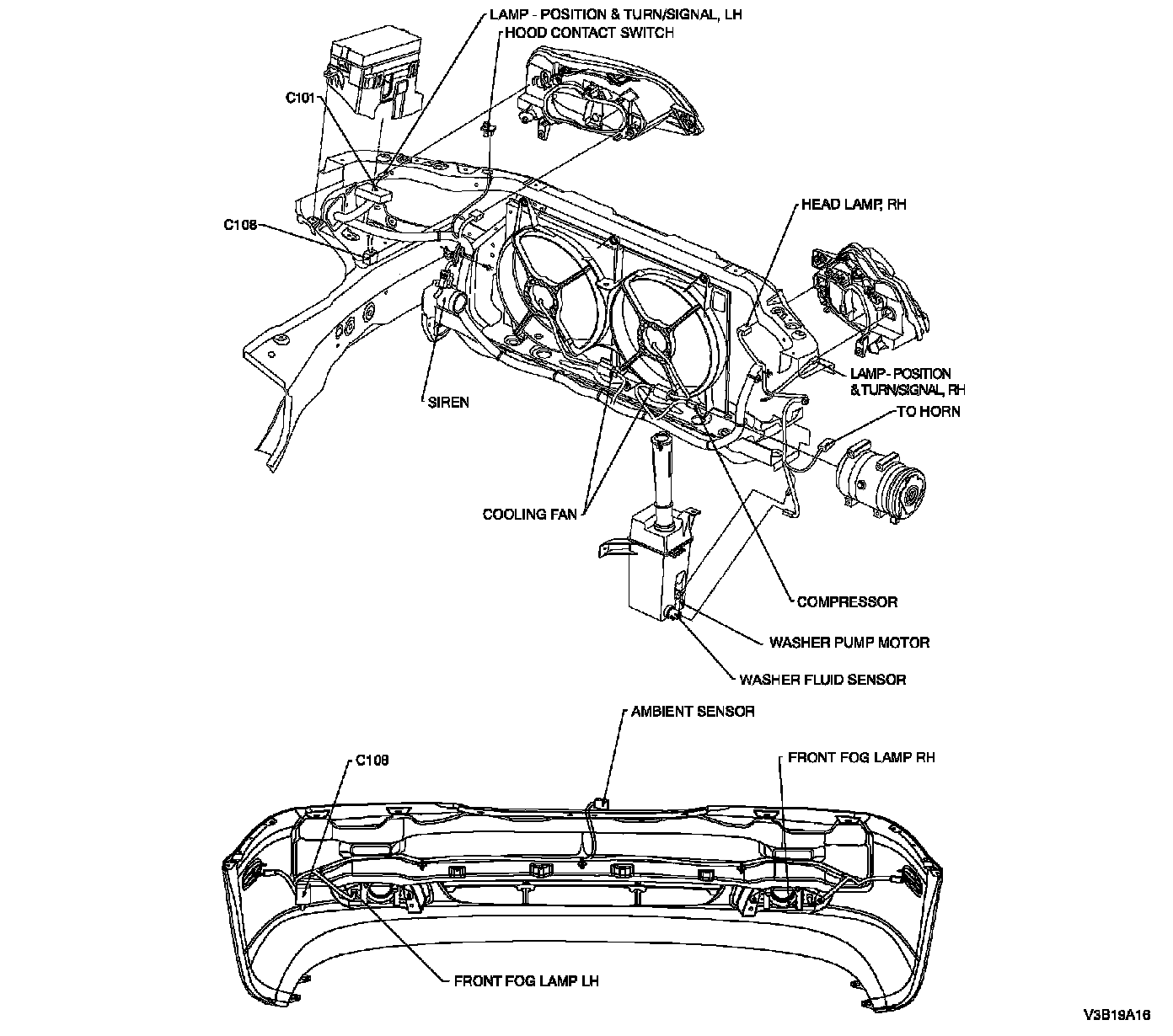 LAMP - POSITION & TURN/SIGNAL, LH
HOOD CONTACT SWITCH
C101
C108
HEAD LAMP, RH
LAMP- POSITION & TURN/SIGNAL, RH
TO HORN
SIREN
COOLING FAN
COMPRESSOR
WASHER PUMP MOTOR
WASHER FLUID SENSOR
AMBIENT SENSOR
C108
FRONT FOG LAMP RH
FRONT FOG LAMP LH
V3B19A16