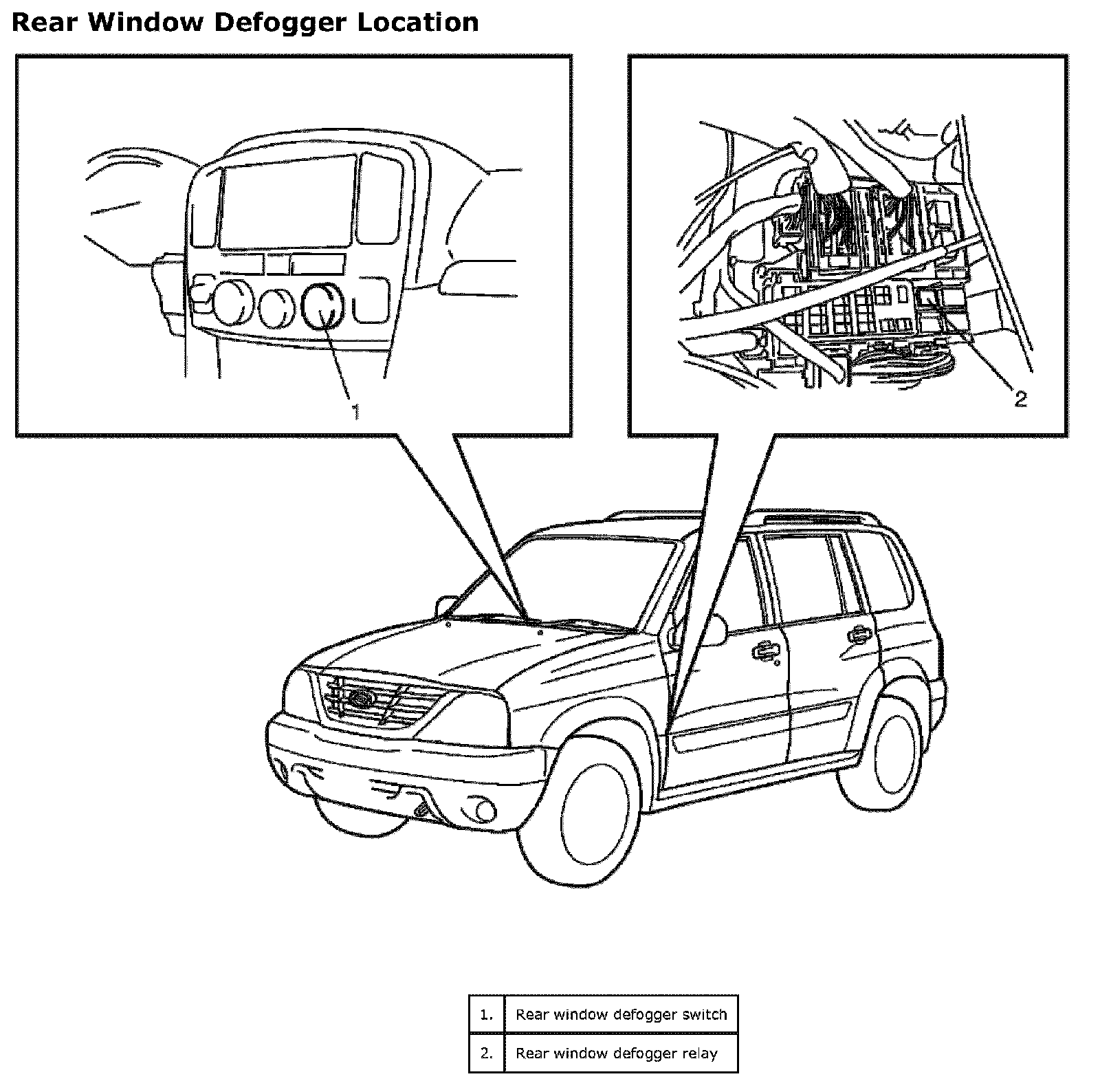 Rear Window Defogger Location

1

2

| 1. | Rear window defogger switch |
|---|---|
| 2. | Rear window defogger relay |