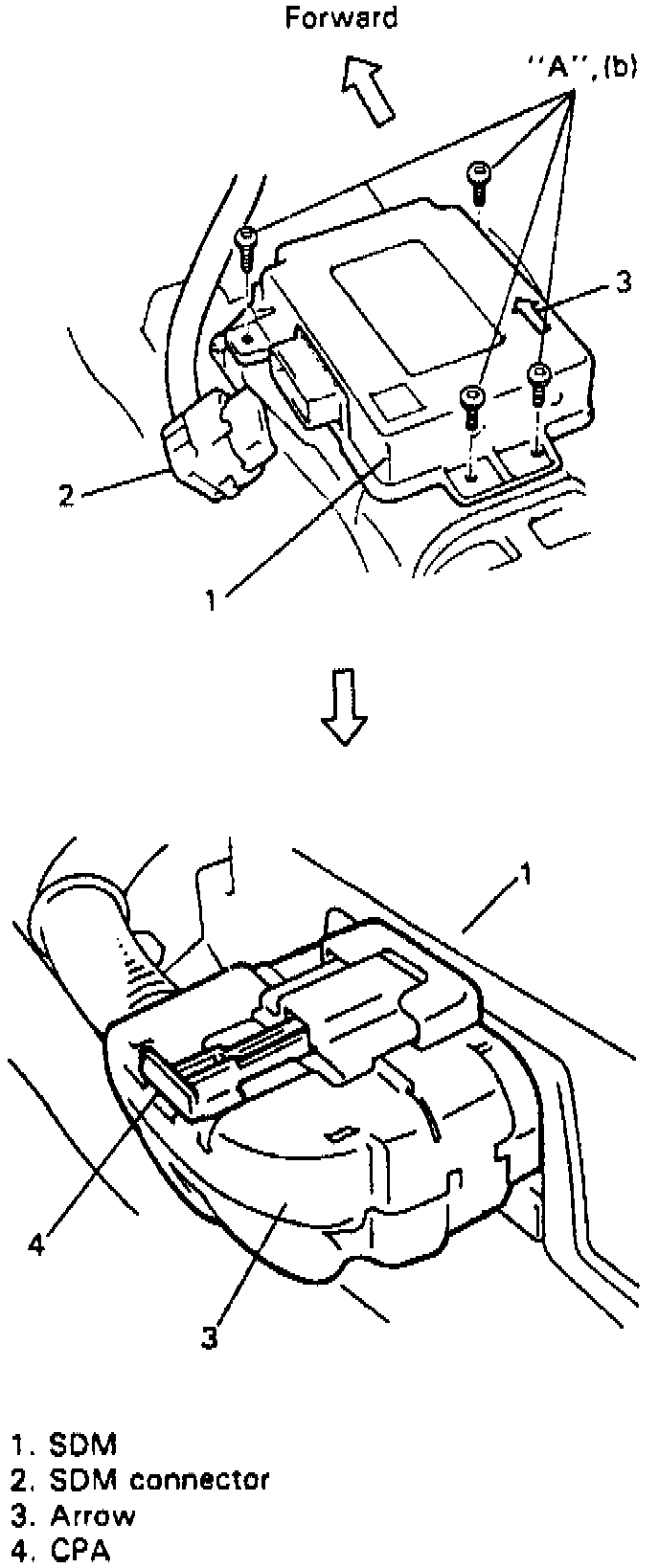 Forward

"A", (b)

3

2

1

1

4

3

1. SDM
2. SDM connector
3. Arrow
4. CPA