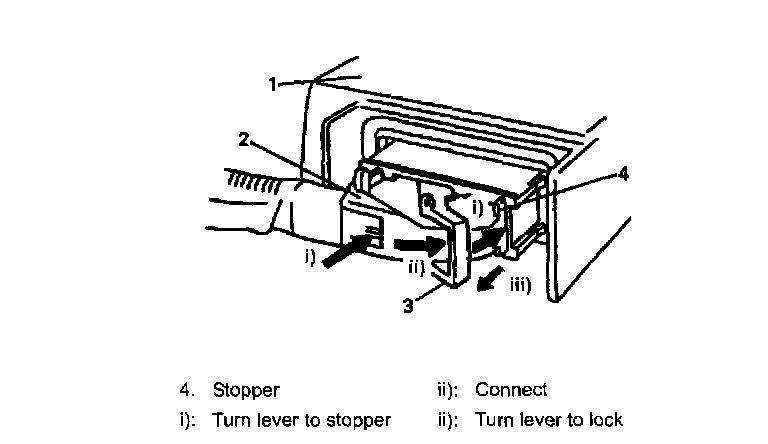 1
2
4
i)
i)
ii)
iii)
3

4. Stopper
i): Turn lever to stopper

ii): Connect
ii): Turn lever to lock