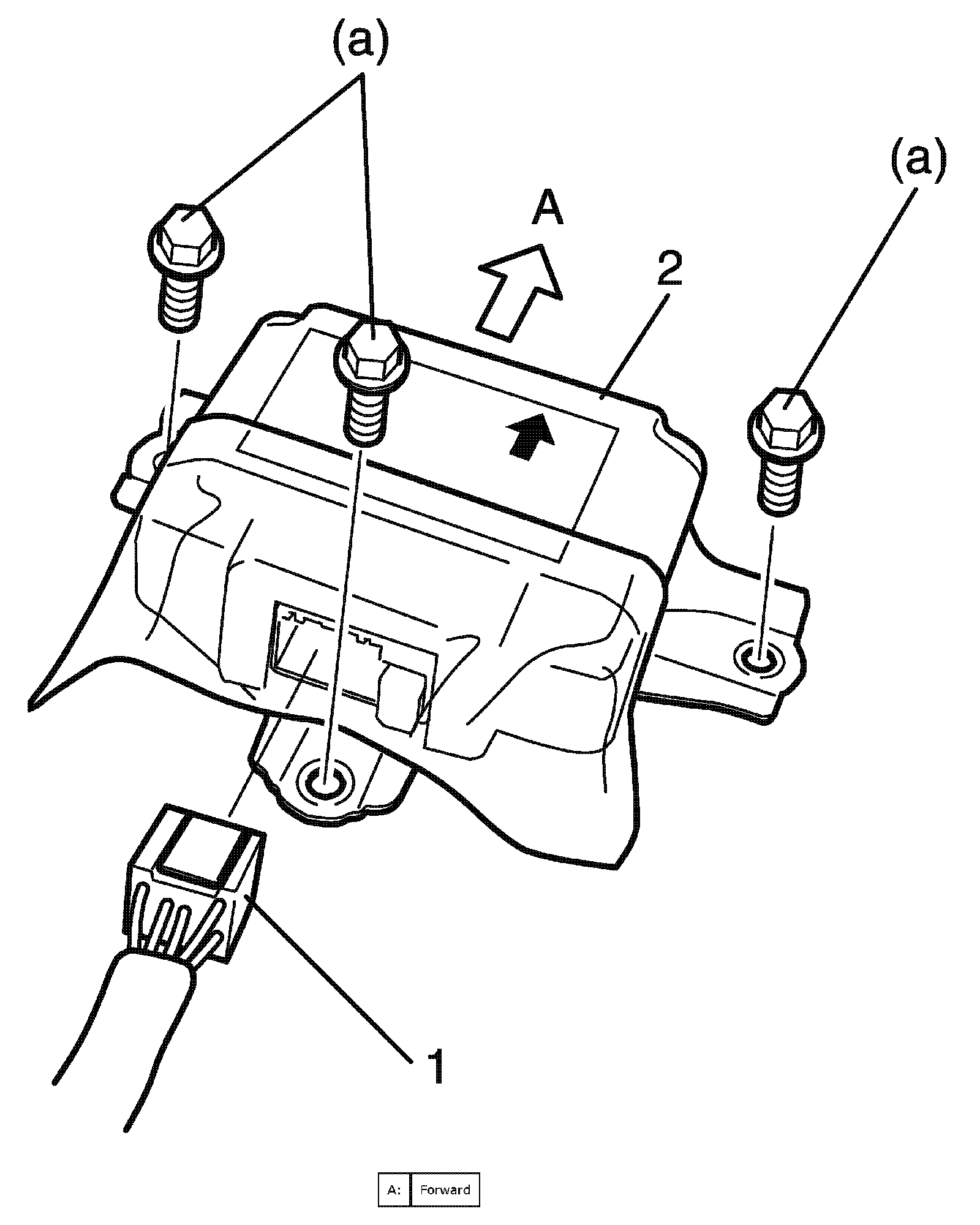 (a)

(a)

A

2

1

| A: | Forward |
|---|---|