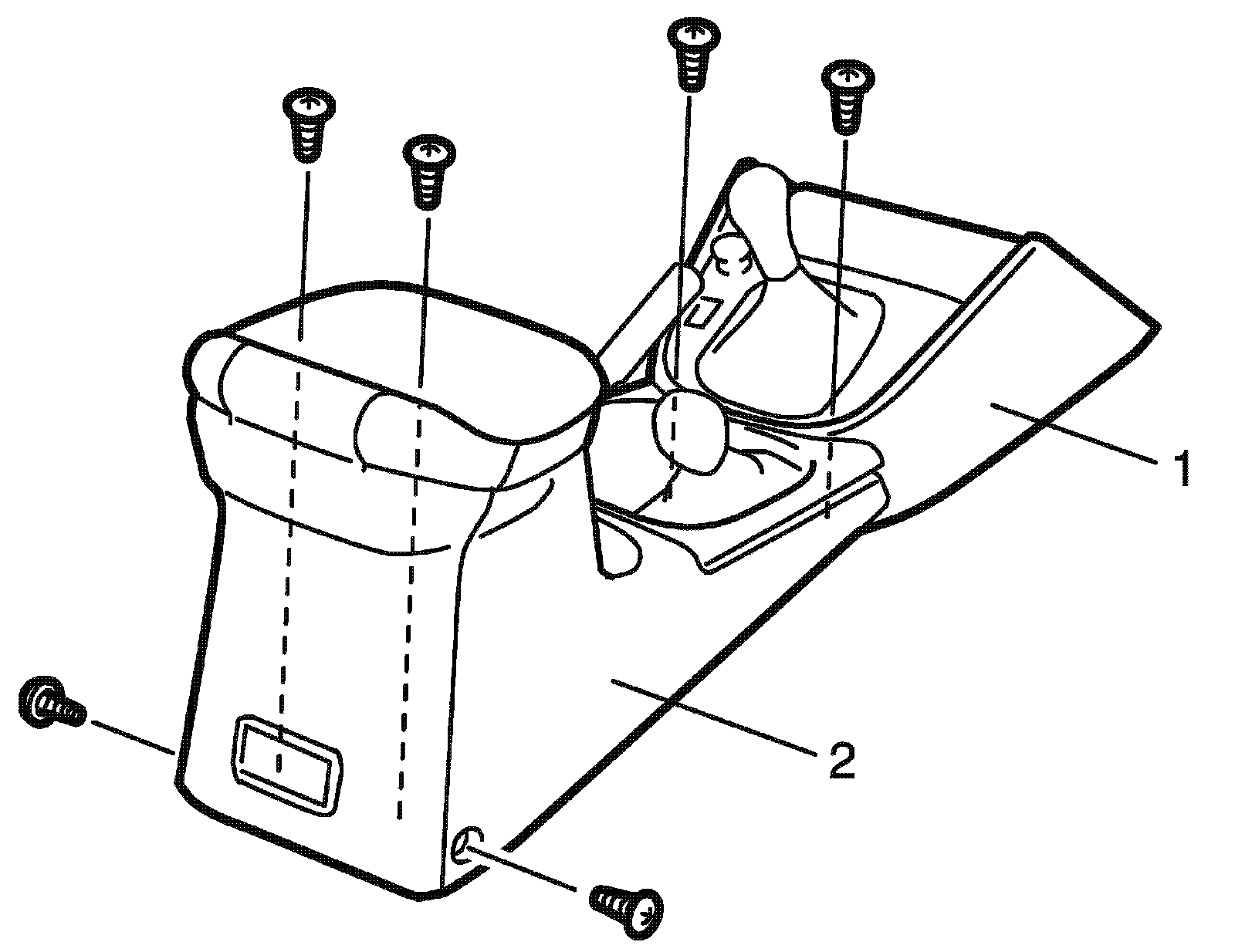 1

2