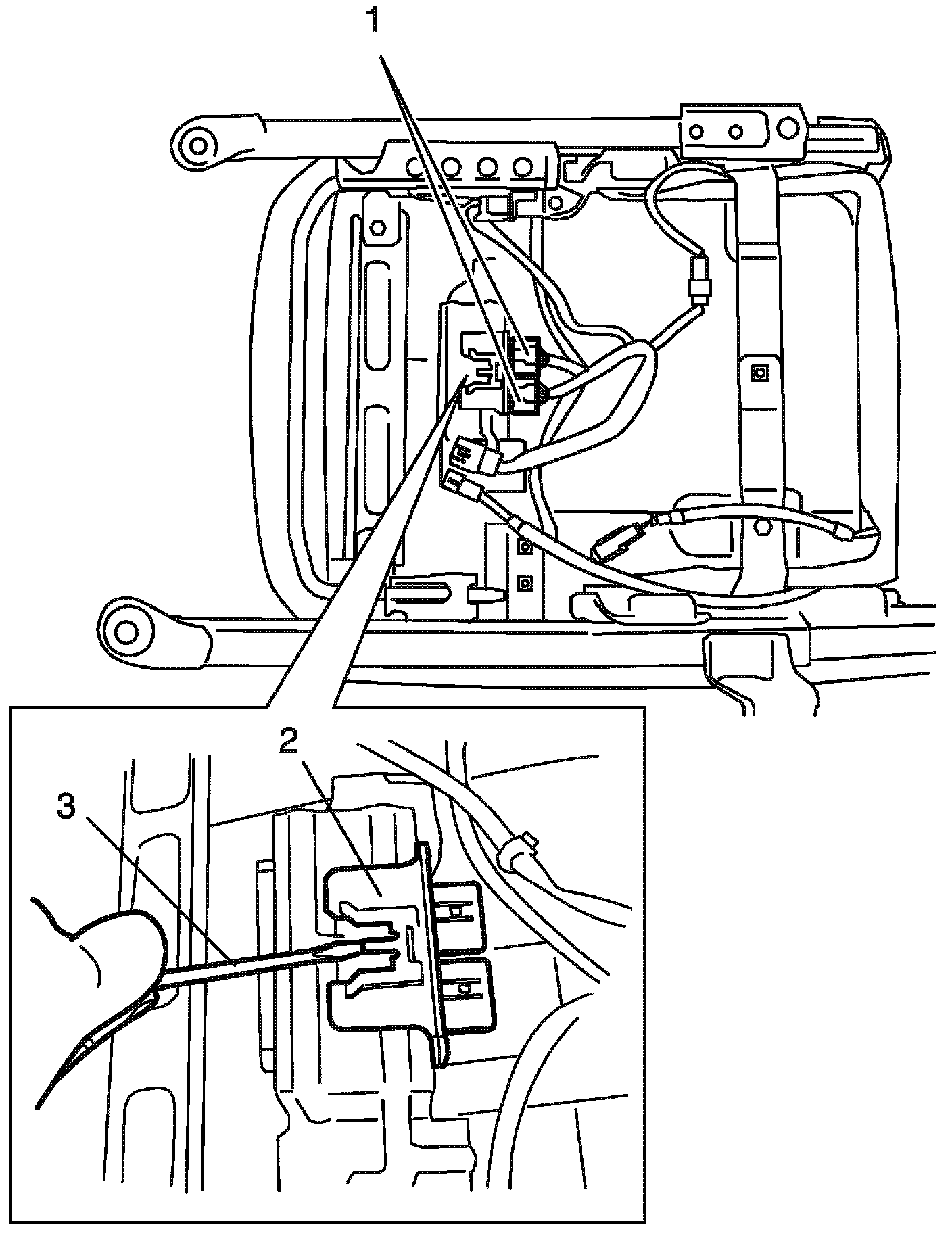 1
2
3