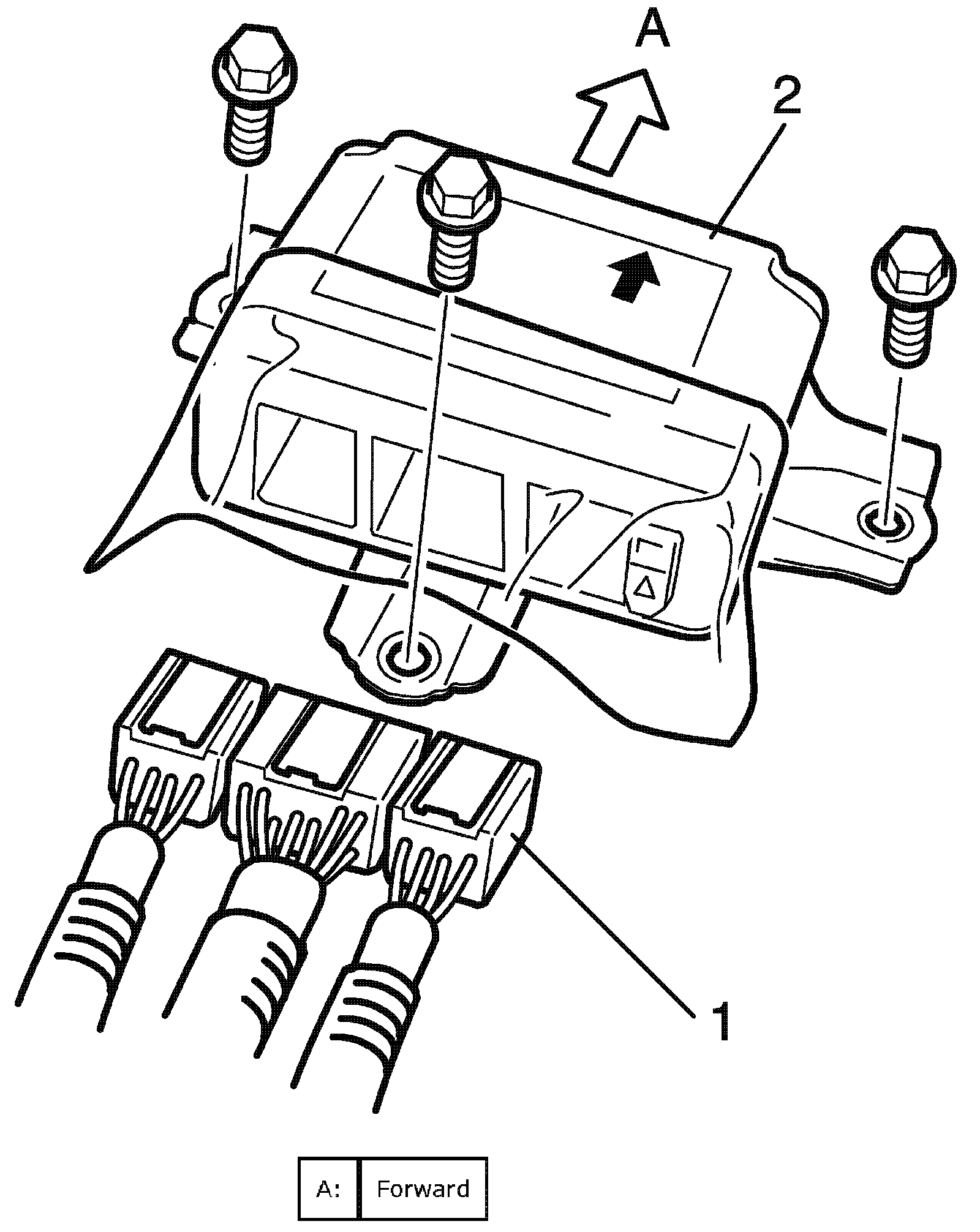 A

2

1

| A: | Forward |
|---|---|