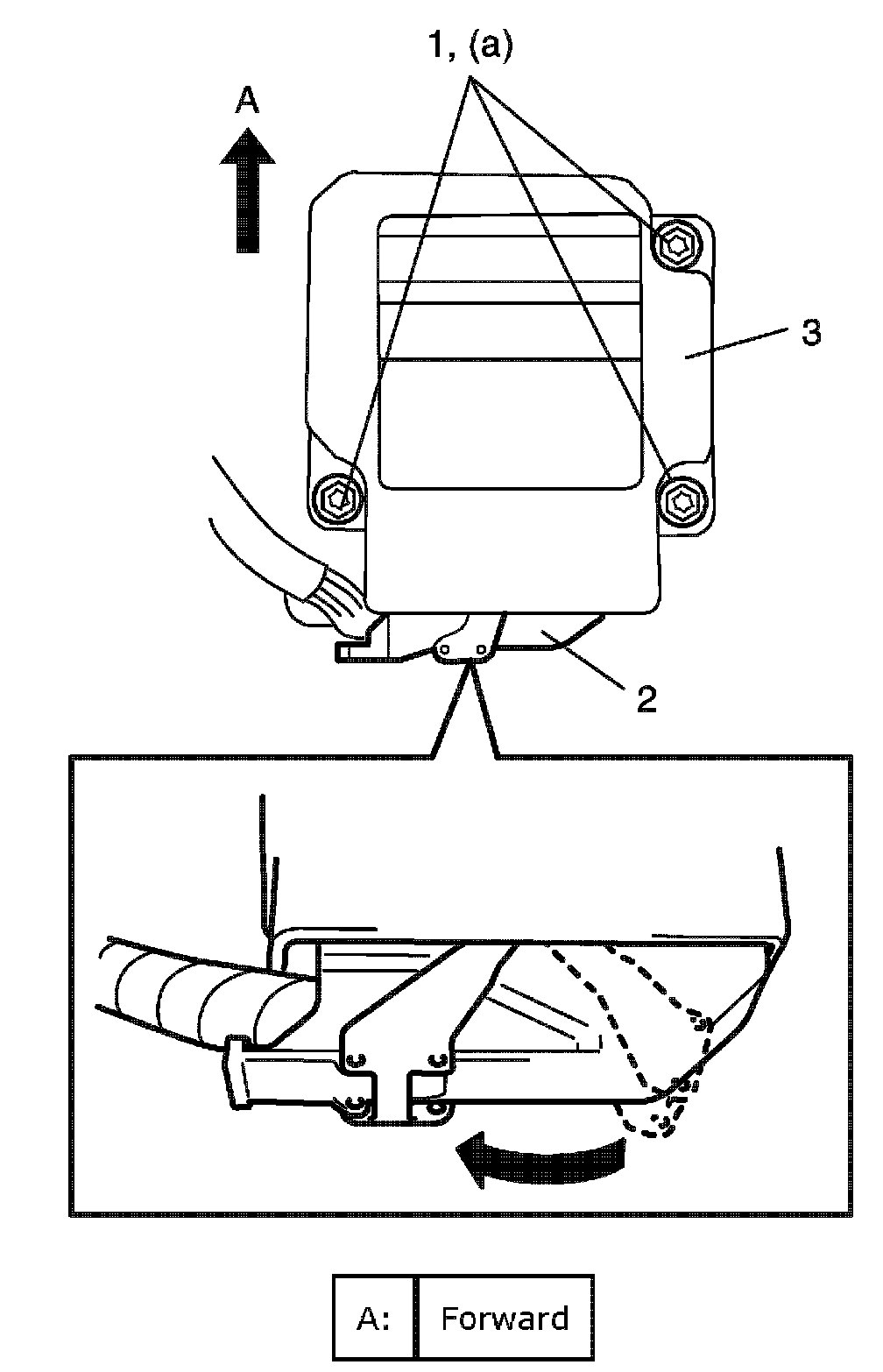 1, (a)

A

3

2

| A: | Forward |
|---|---|