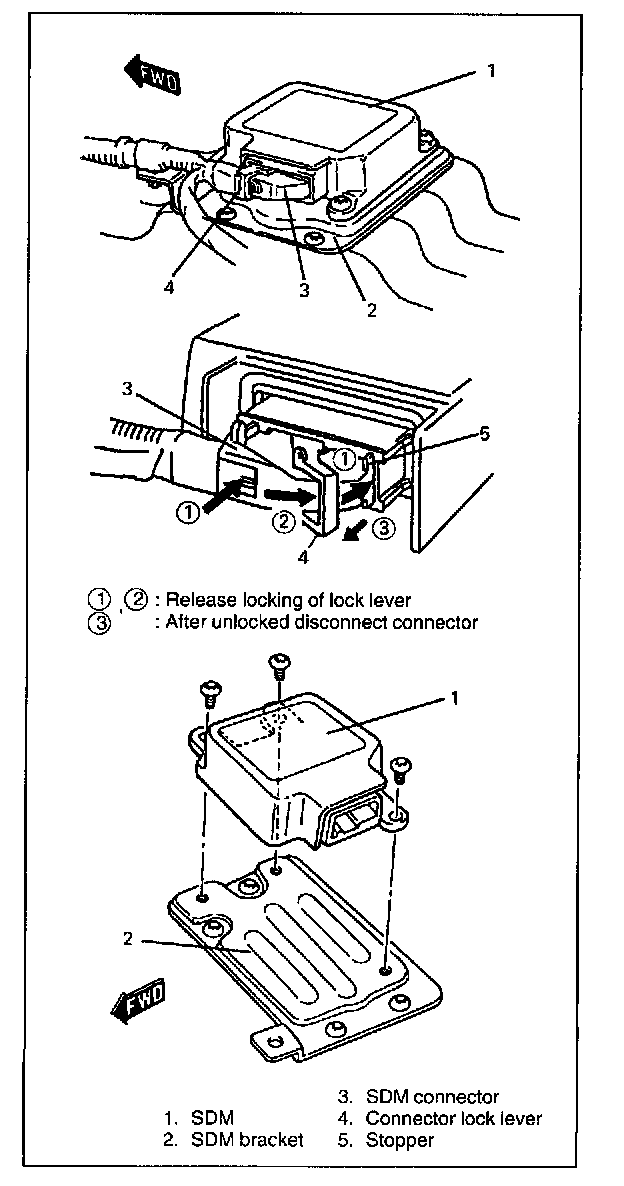 FWD
1
4
3
2
3
5
1
1
2
3
4
①, ② : Release locking of lock lever
③ : After unlocked disconnect connector
1
2
FWD
1. SDM
2. SDM bracket
3. SDM connector
4. Connector lock lever
5. Stopper