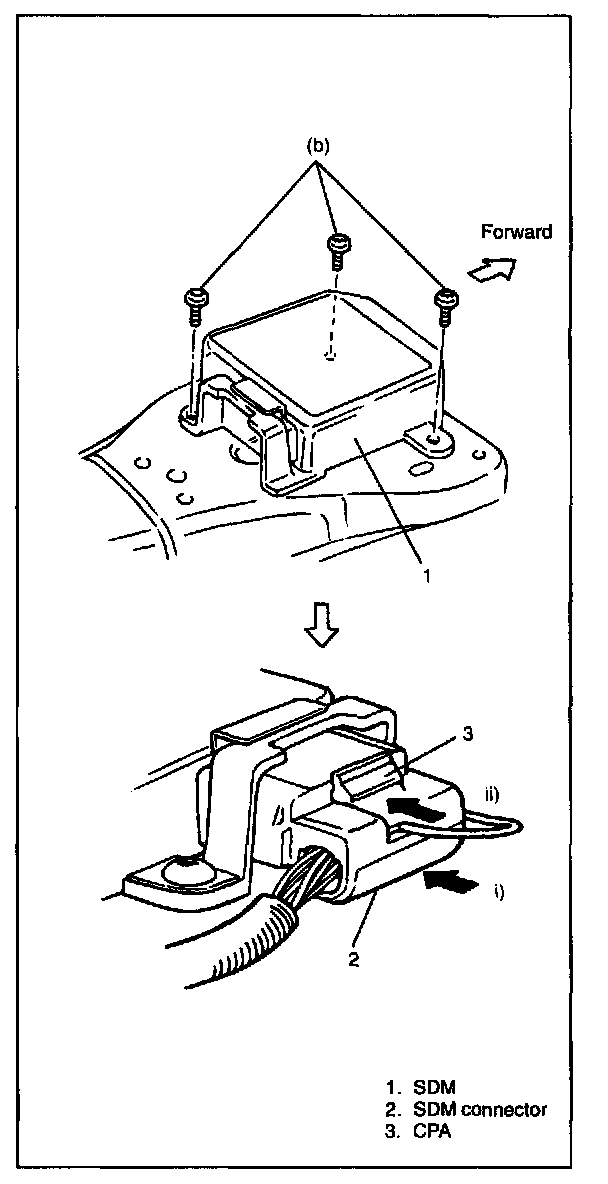 (b)

Forward

1

3

ii)

i)

2

1. SDM
2. SDM connector
3. CPA