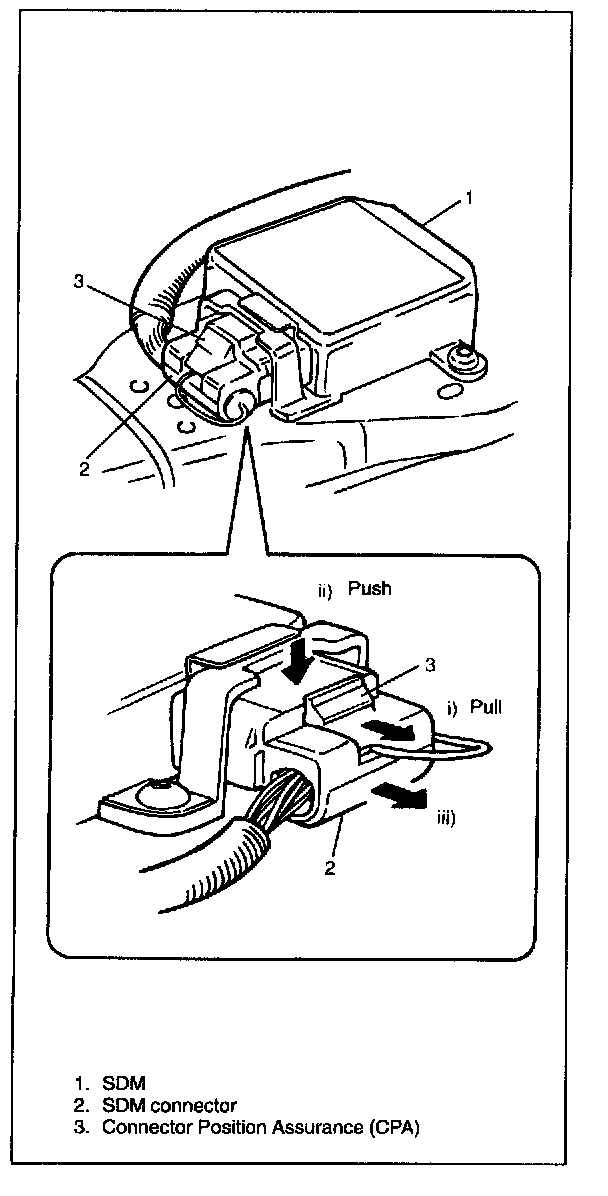 1

3

2

ii) Push

3

i) Pull

iii)

2

1. SDM
2. SDM connector
3. Connector Position Assurance (CPA)