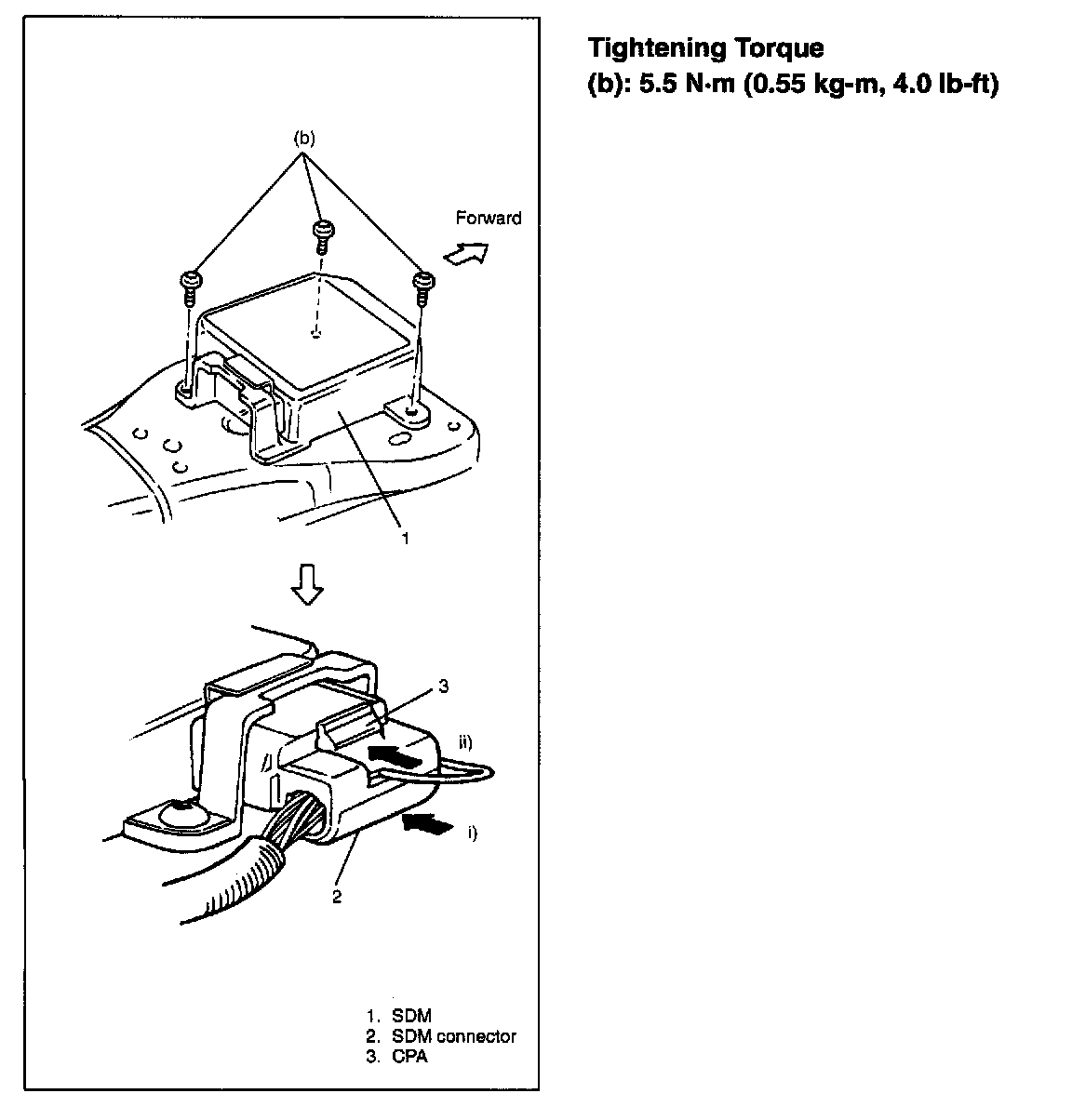 (b)

Forward

1

3

ii)

i)

2

1. SDM
2. SDM connector
3. CPA

Tightening Torque
(b): 5.5 N·m (0.55 kg-m, 4.0 lb-ft)