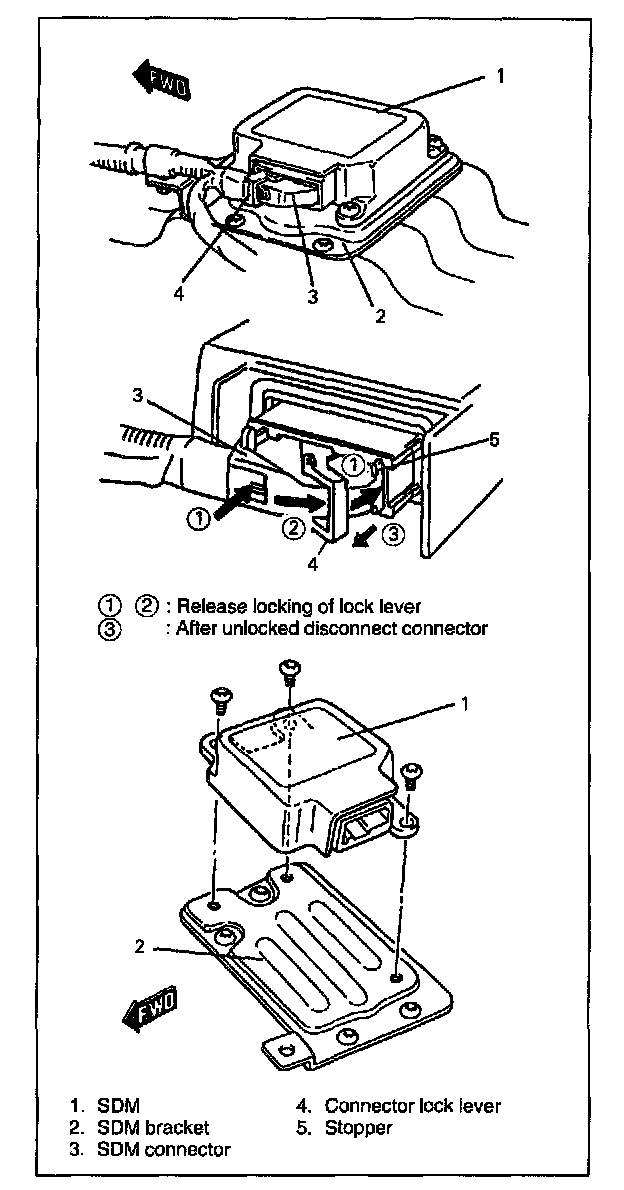 FWD

1

4

3

2

3

5

①

①

②

③

4

① ② : Release locking of lock lever
③ : After unlocked disconnect connector

1

2

FWD

1. SDM
2. SDM bracket
3. SDM connector

4. Connector lock lever
5. Stopper