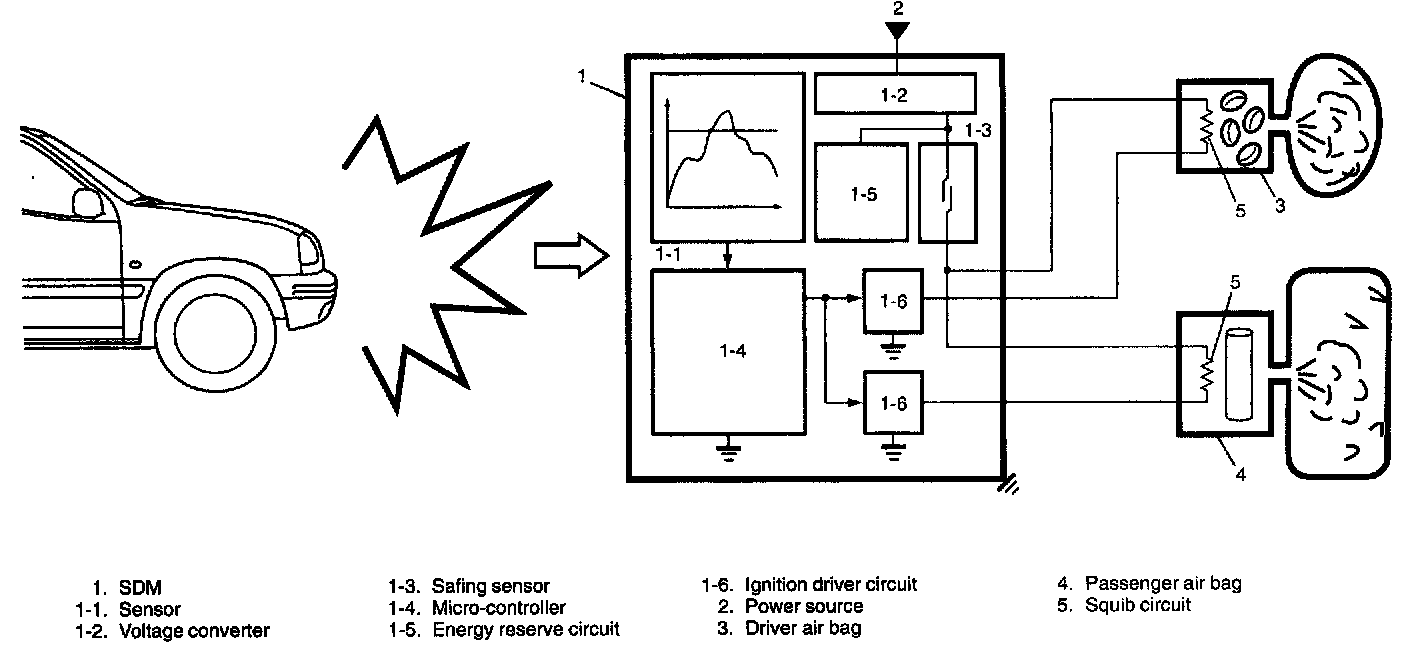 2

1

1-2

1-3

1-5

1-1

1-4

1-6

1-6

5

3

5

4

1. SDM
1-1. Sensor
1-2. Voltage converter

1-3. Safing sensor
1-4. Micro-controller
1-5. Energy reserve circuit

1-6. Ignition driver circuit
2. Power source
3. Driver air bag

4. Passenger air bag
5. Squib circuit