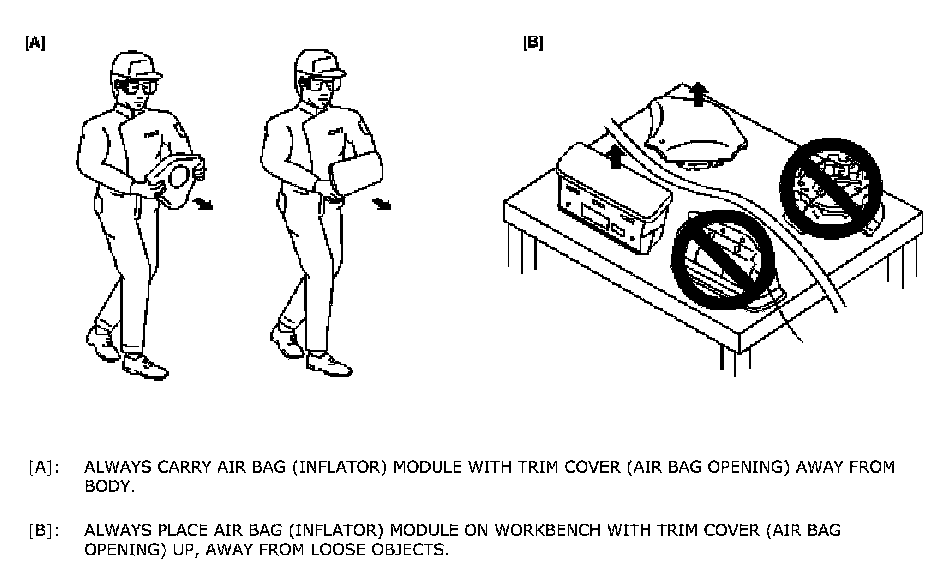 [A]

[B]

[A]: ALWAYS CARRY AIR BAG (INFLATOR) MODULE WITH TRIM COVER (AIR BAG OPENING) AWAY FROM BODY.

[B]: ALWAYS PLACE AIR BAG (INFLATOR) MODULE ON WORKBENCH WITH TRIM COVER (AIR BAG OPENING) UP, AWAY FROM LOOSE OBJECTS.