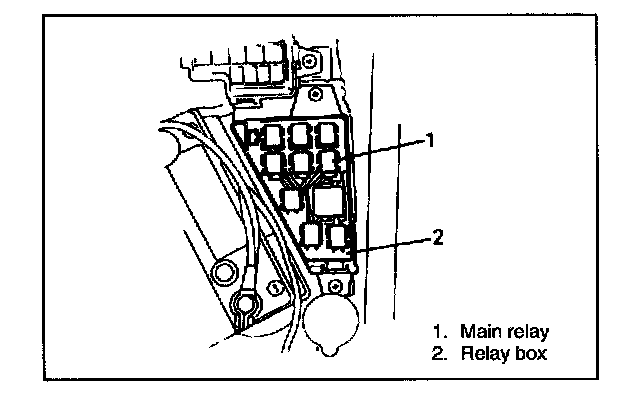 1
2
1. Main relay
2. Relay box