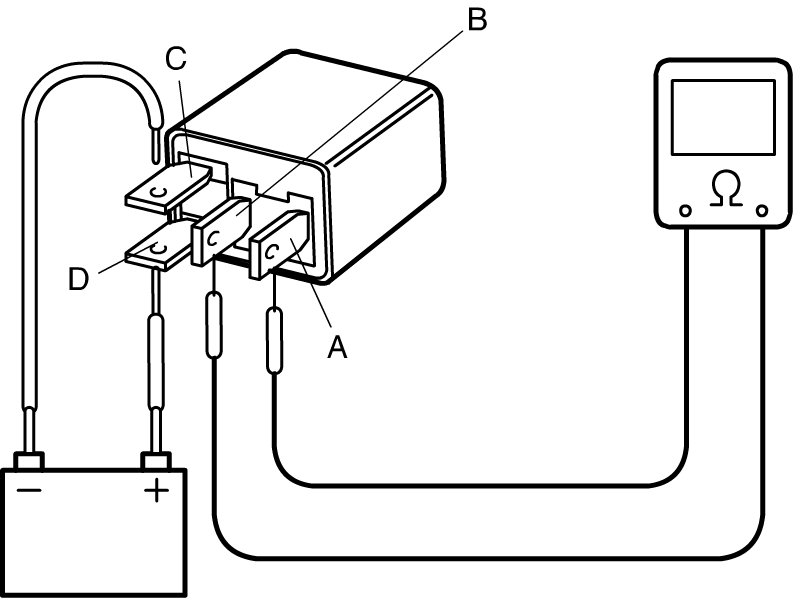 B
C
Ω
D
A
−
+