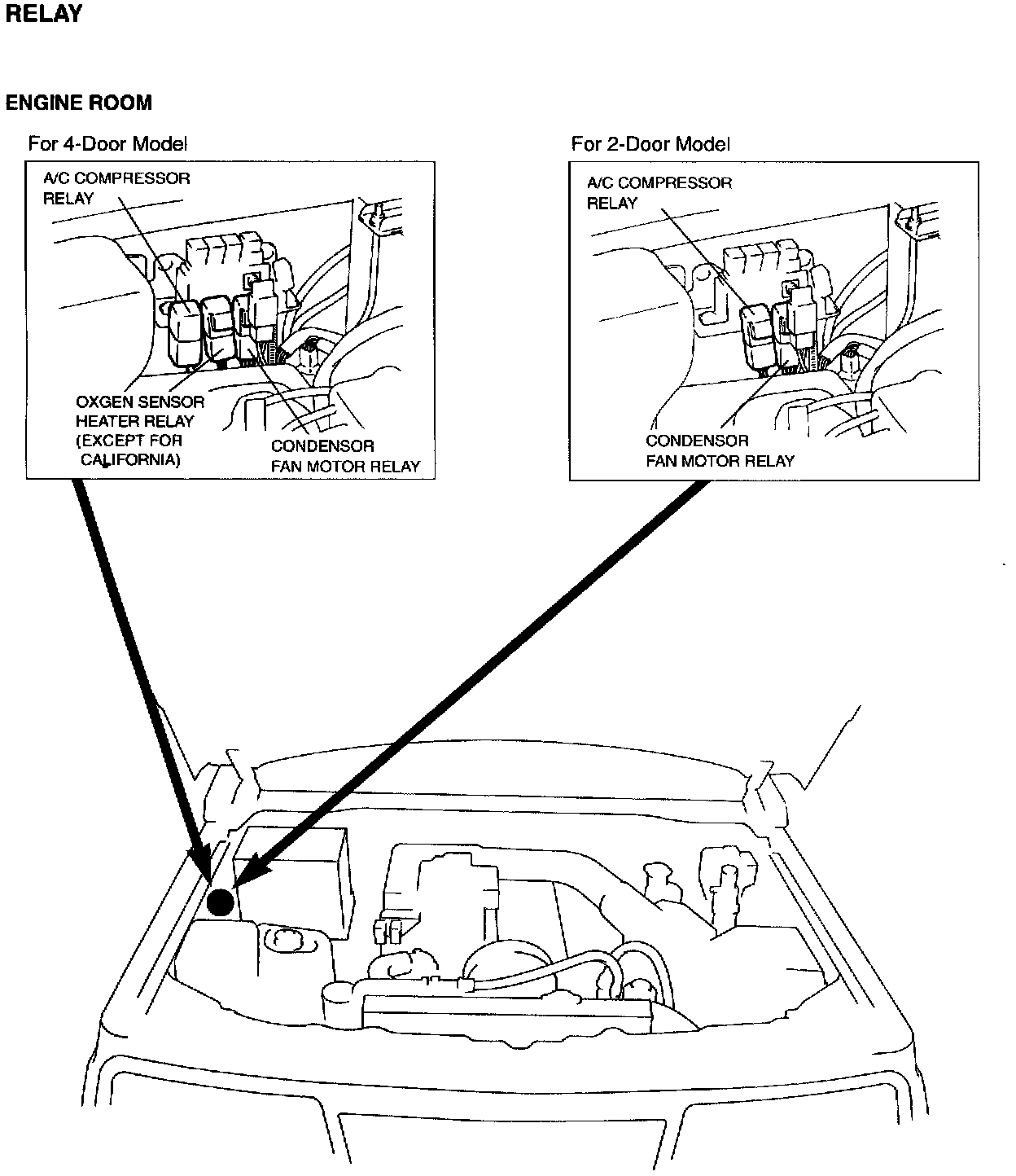 RELAY

ENGINE ROOM

For 4-Door Model

A/C COMPRESSOR RELAY

OXGEN SENSOR HEATER RELAY (EXCEPT FOR CALIFORNIA)

CONDENSOR FAN MOTOR RELAY

For 2-Door Model

A/C COMPRESSOR RELAY

CONDENSOR FAN MOTOR RELAY