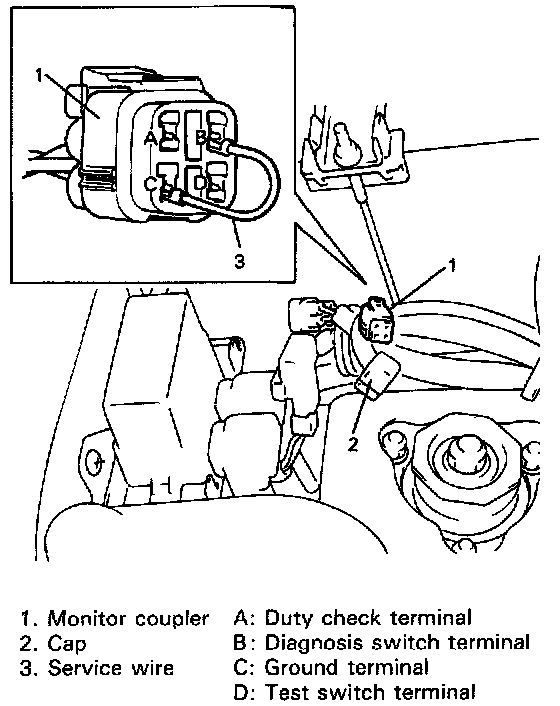 1
A
B
C
D
3
1
2

1. Monitor coupler
2. Cap
3. Service wire

A: Duty check terminal
B: Diagnosis switch terminal
C: Ground terminal
D: Test switch terminal