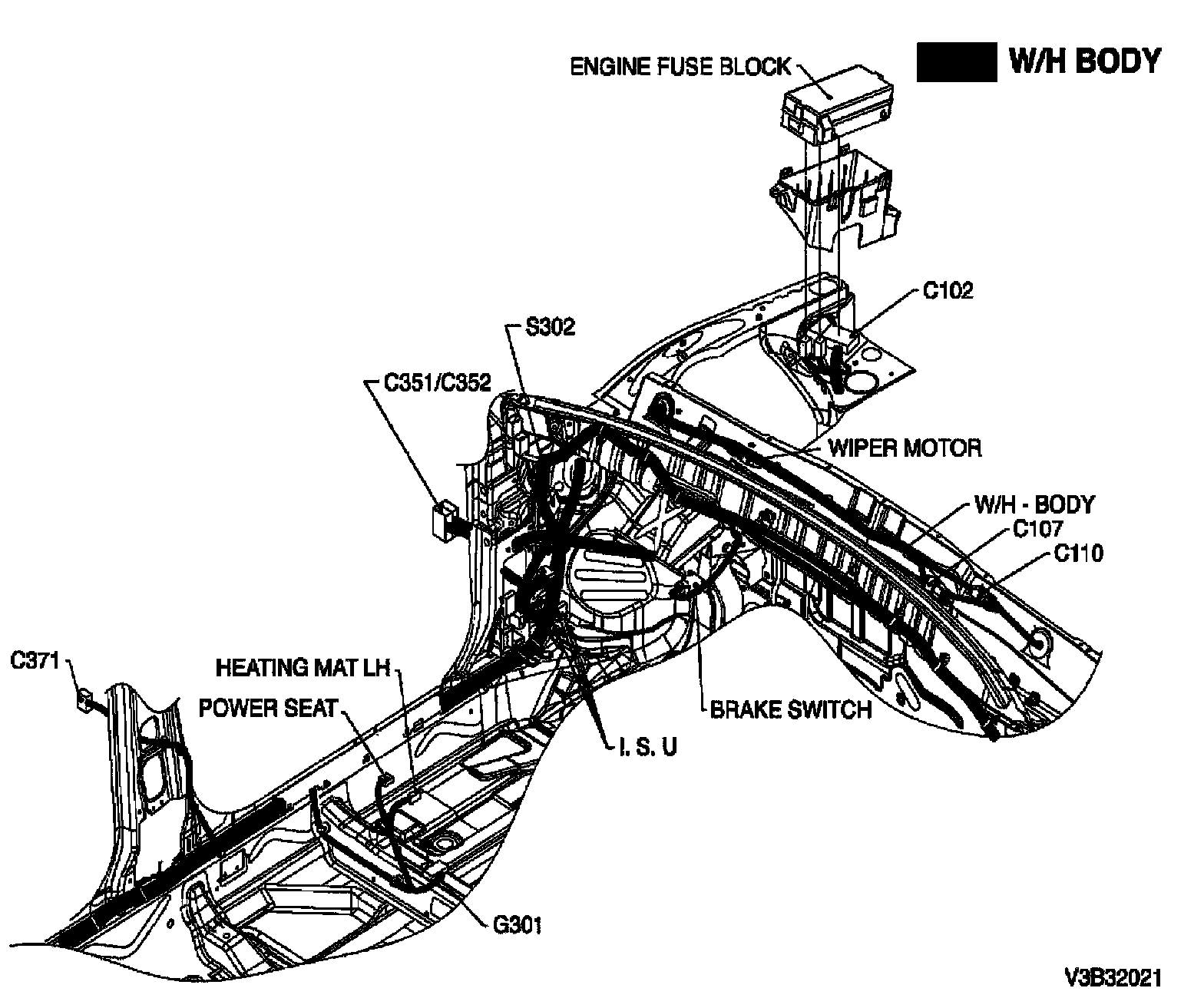 W/H BODY

ENGINE FUSE BLOCK

C102

S302

C351/C352

WIPER MOTOR

W/H - BODY

C107

C110

C371

HEATING MAT LH

POWER SEAT

BRAKE SWITCH

I. S. U

G301

V3B32021