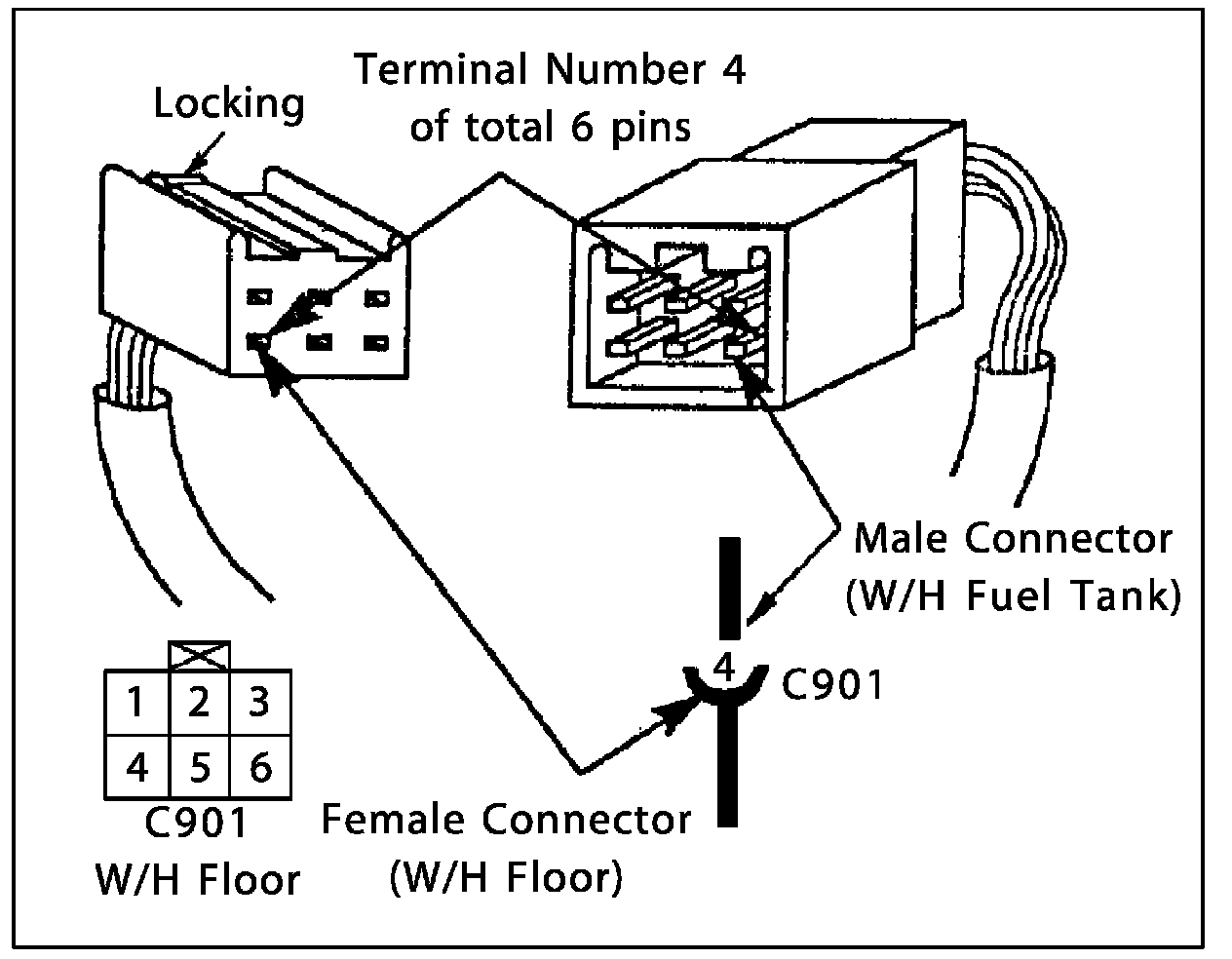 Locking

Terminal Number 4
of total 6 pins

Male Connector
(W/H Fuel Tank)

4

C901

| 1 | 2 | 3 |
|---|---|---|
| 4 | 5 | 6 |

C901
W/H Floor

Female Connector
(W/H Floor)