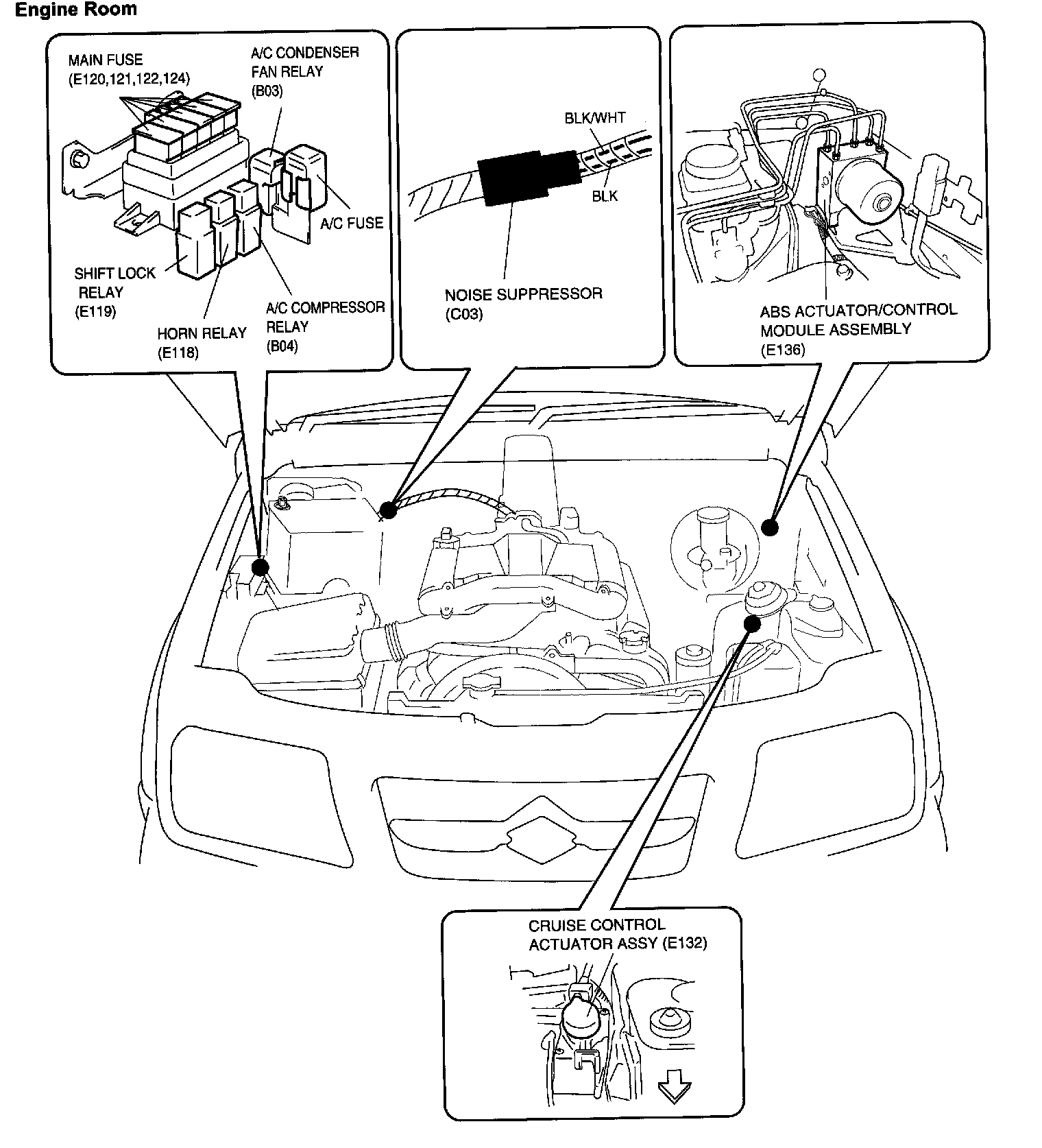 Engine Room

MAIN FUSE (E120,121,122,124)

A/C CONDENSER FAN RELAY (B03)

A/C FUSE

SHIFT LOCK RELAY (E119)

HORN RELAY (E118)

A/C COMPRESSOR RELAY (B04)

BLK/WHT

BLK

NOISE SUPPRESSOR (C03)

ABS ACTUATOR/CONTROL MODULE ASSEMBLY (E136)

CRUISE CONTROL ACTUATOR ASSY (E132)